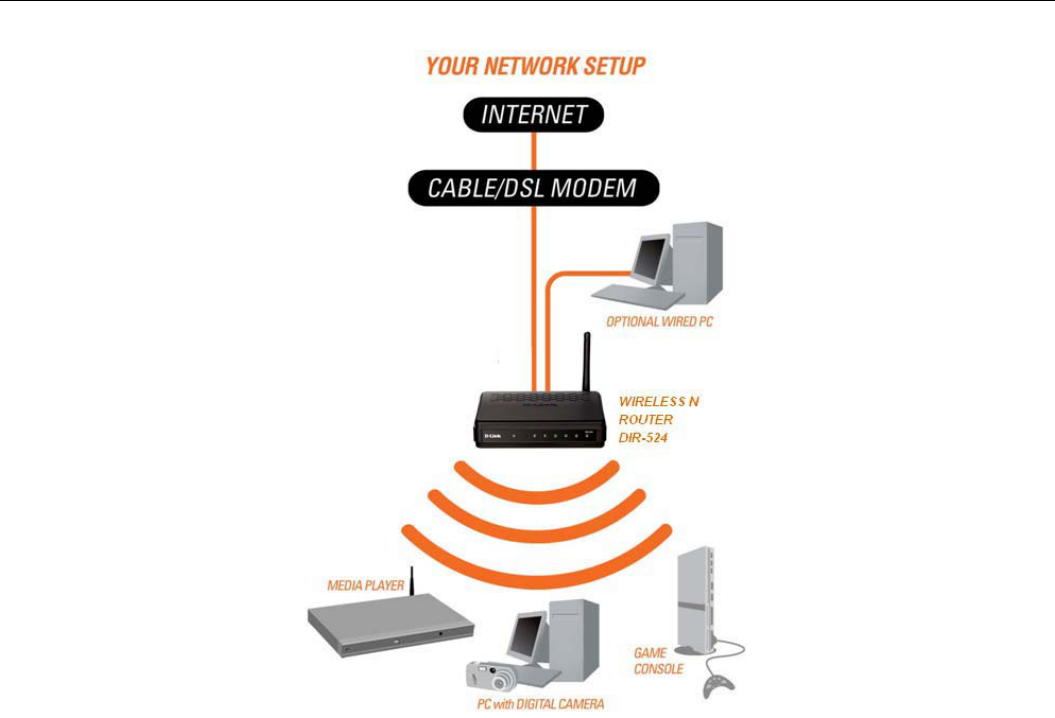 YOUR NETWORK SETUP

INTERNET

CABLE/DSL MODEM

OPTIONAL WIRED PC

WIRELESS N ROUTER DIR-524

D-Link

MEDIA PLAYER

GAME CONSOLE

PC with DIGITAL CAMERA