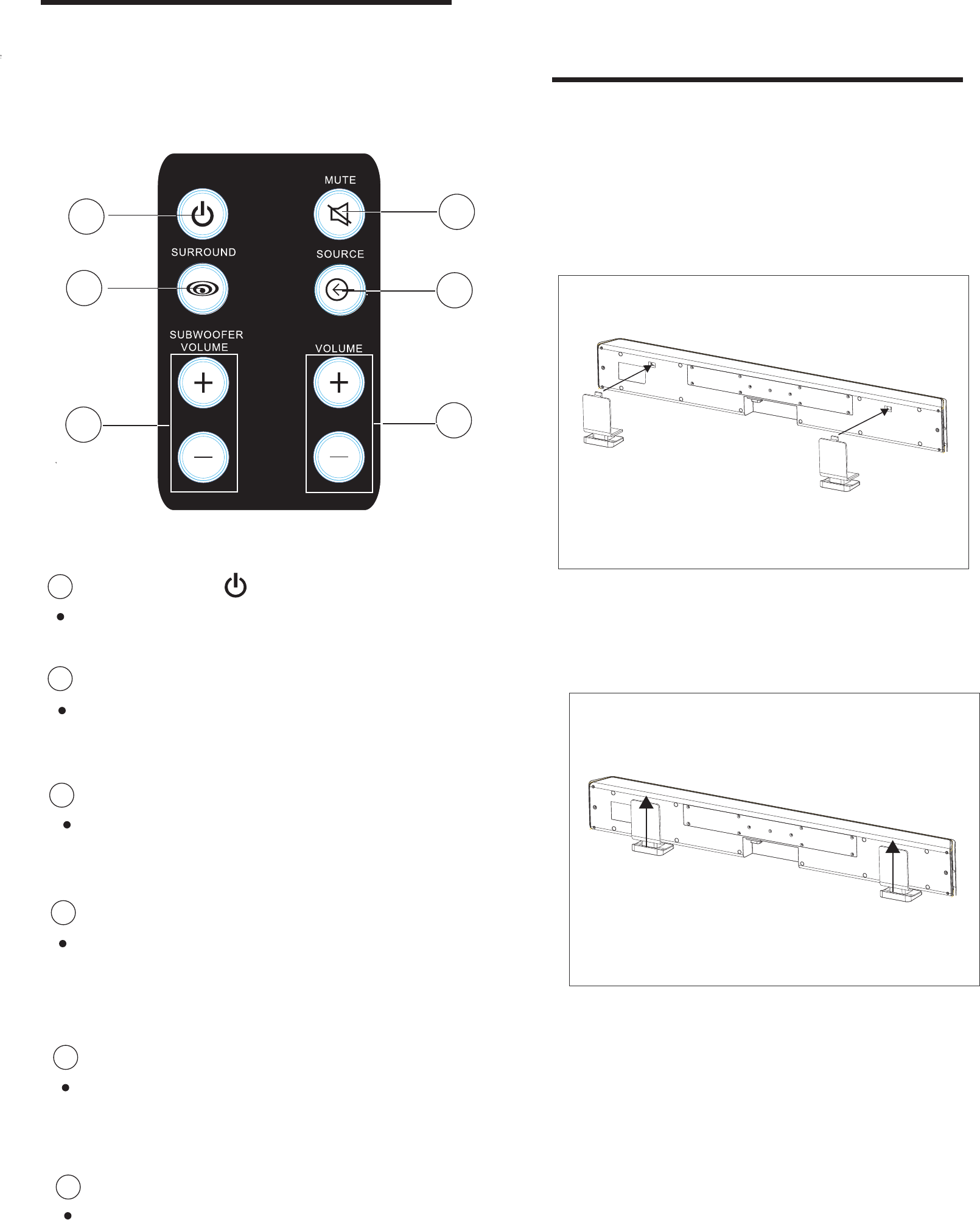 MUTE

SURROUND

SOURCE

SUBWOOFER VOLUME

VOLUME