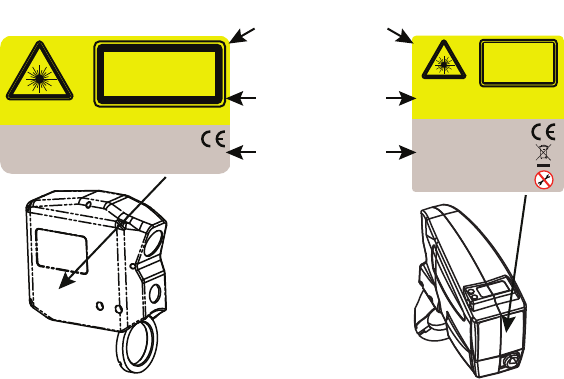 CE

CE