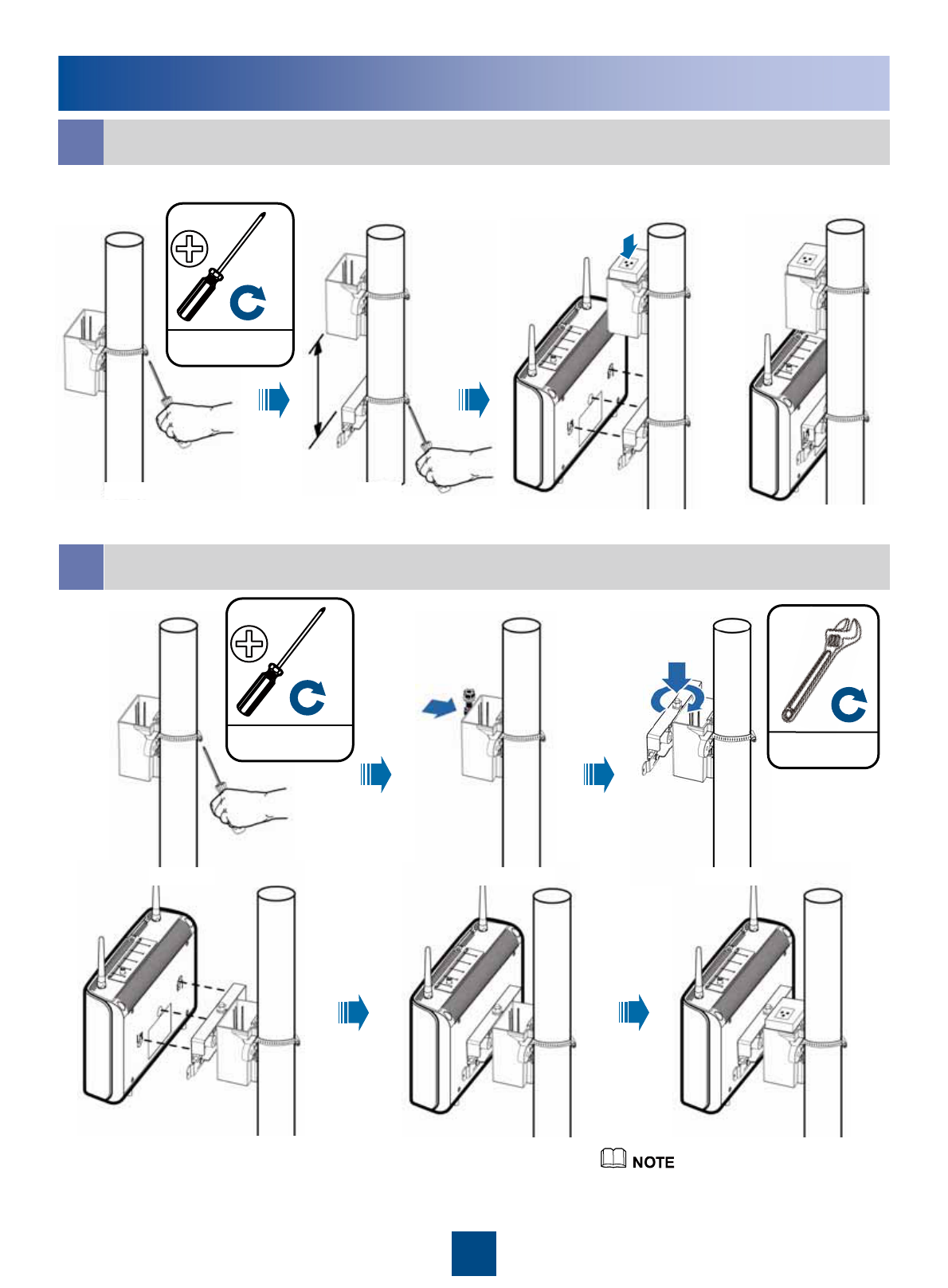 NOTE