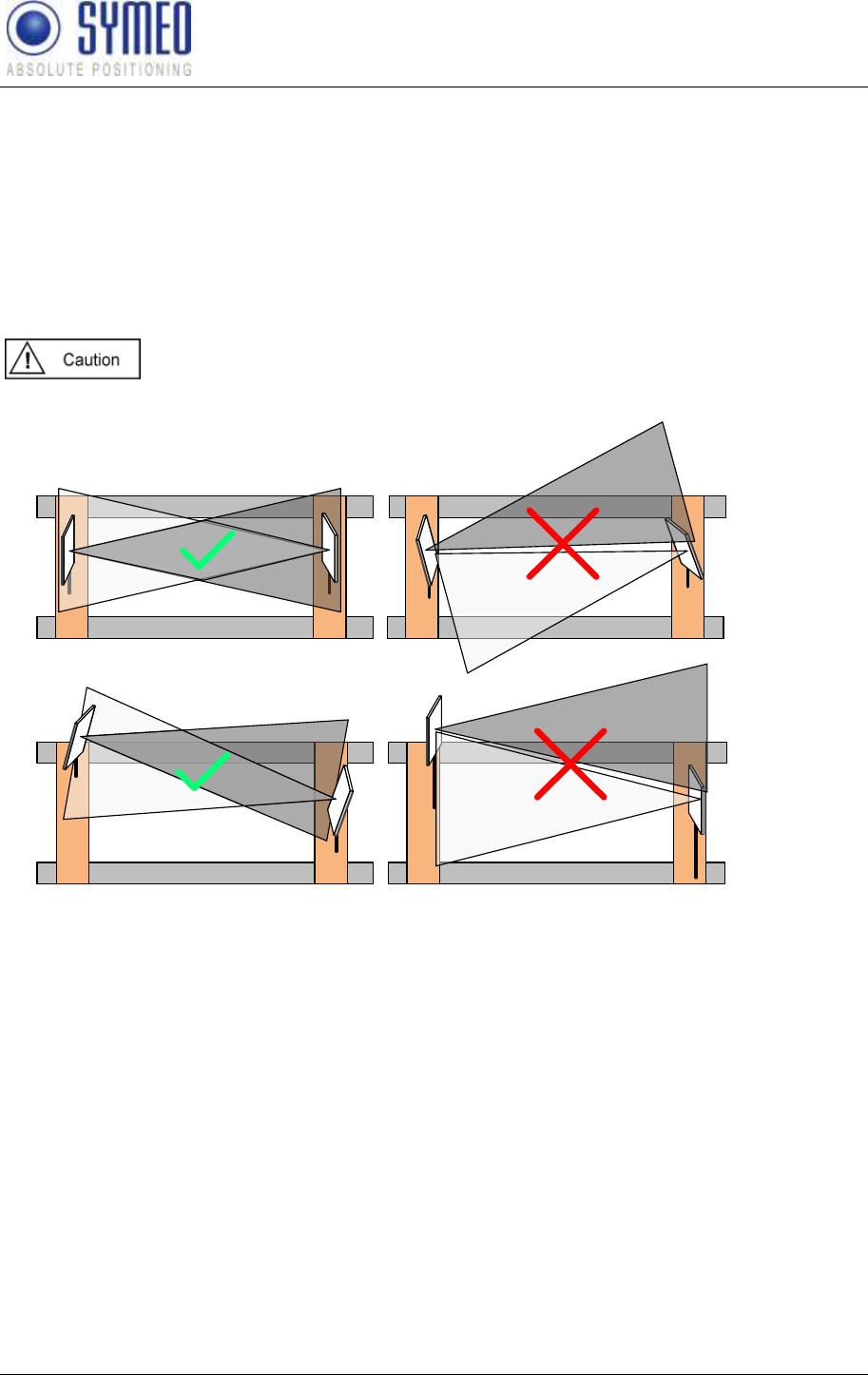 SYMEO
ABSOLUTE POSITIONING

Caution