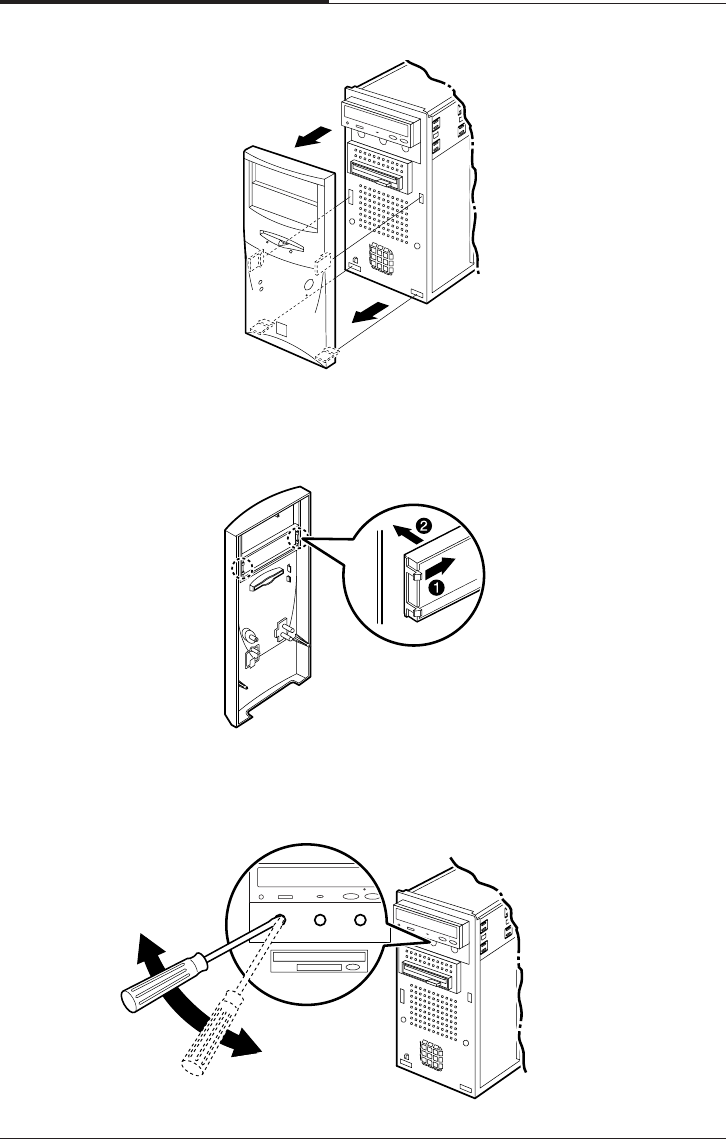 ❷
❶