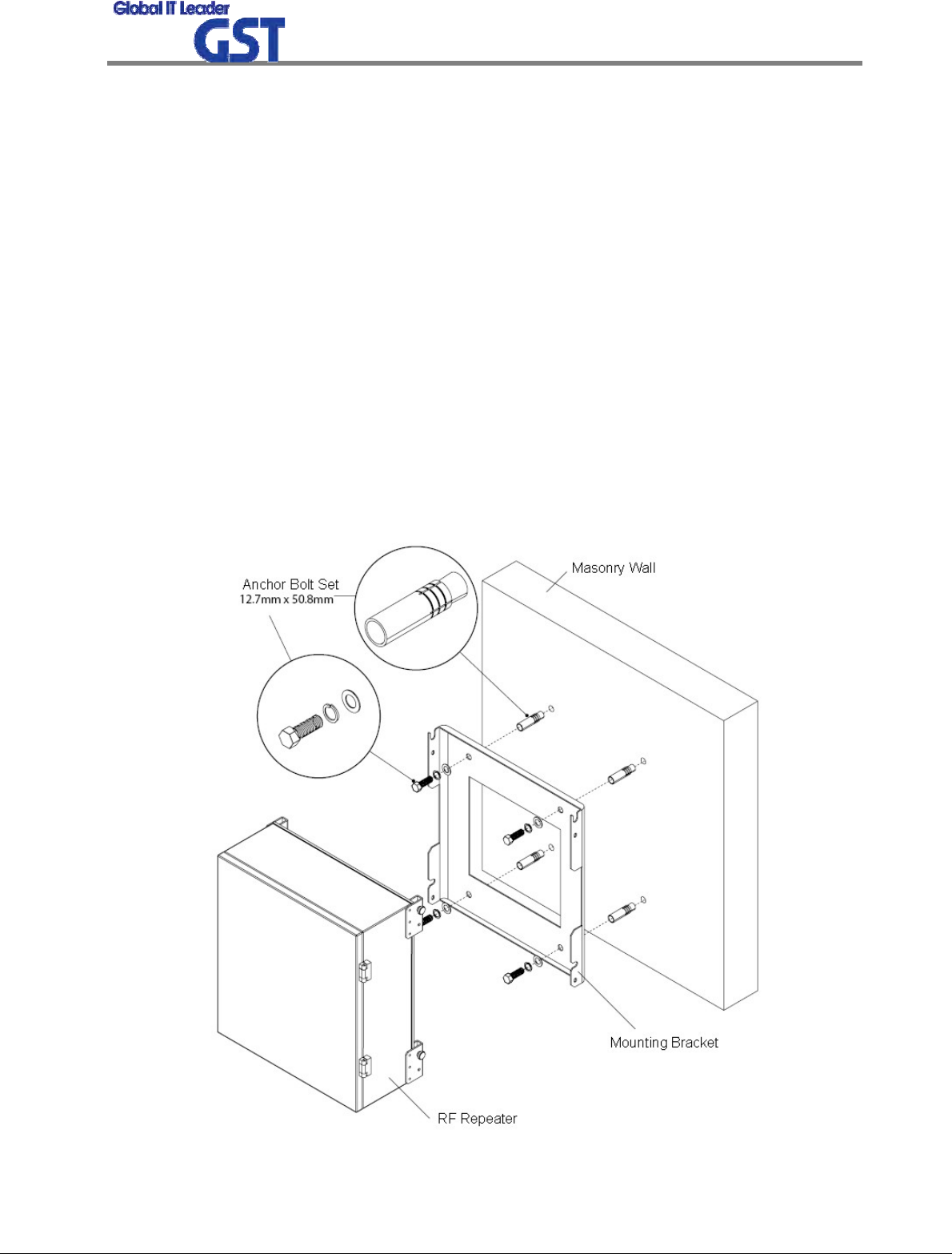 Global IT Leader
GST

Anchor Bolt Set
12.7mm x 50.8mm

Masonry Wall

Mounting Bracket

RF Repeater