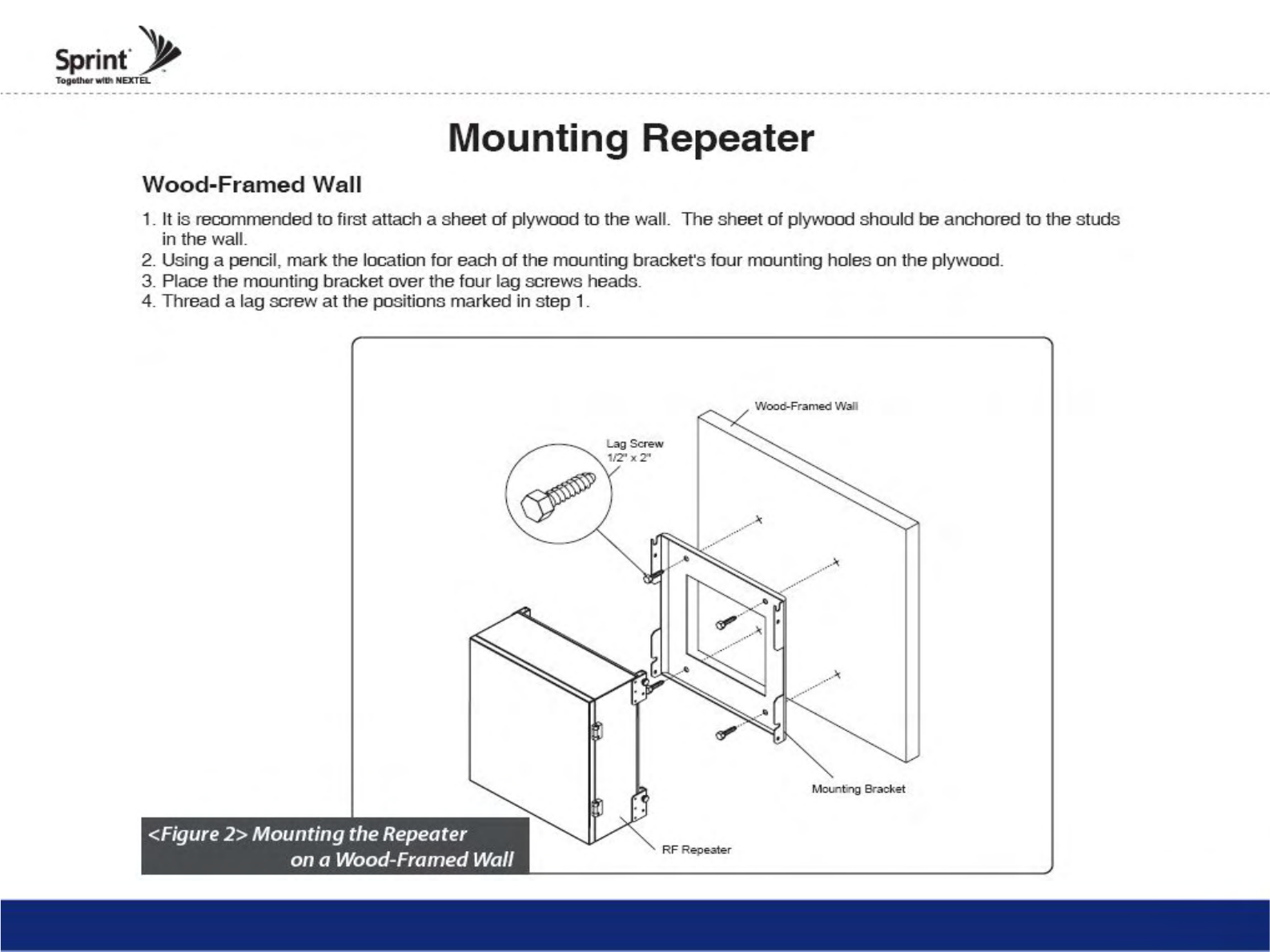 Sprint
Together with NEXTEL

Mounting Repeater

Wood-Framed Wall

1. It is recommended to first attach a sheet of plywood to the wall. The sheet of plywood should be anchored to the studs in the wall.
2. Using a pencil, mark the location for each of the mounting bracket's four mounting holes on the plywood.
3. Place the mounting bracket over the four lag screws heads.
4. Thread a lag screw at the positions marked in step 1.

Wood-Framed Wall

Lag Screw
1/2" x 2"

Mounting Bracket

RF Repeater

<Figure 2> Mounting the Repeater on a Wood-Framed Wall