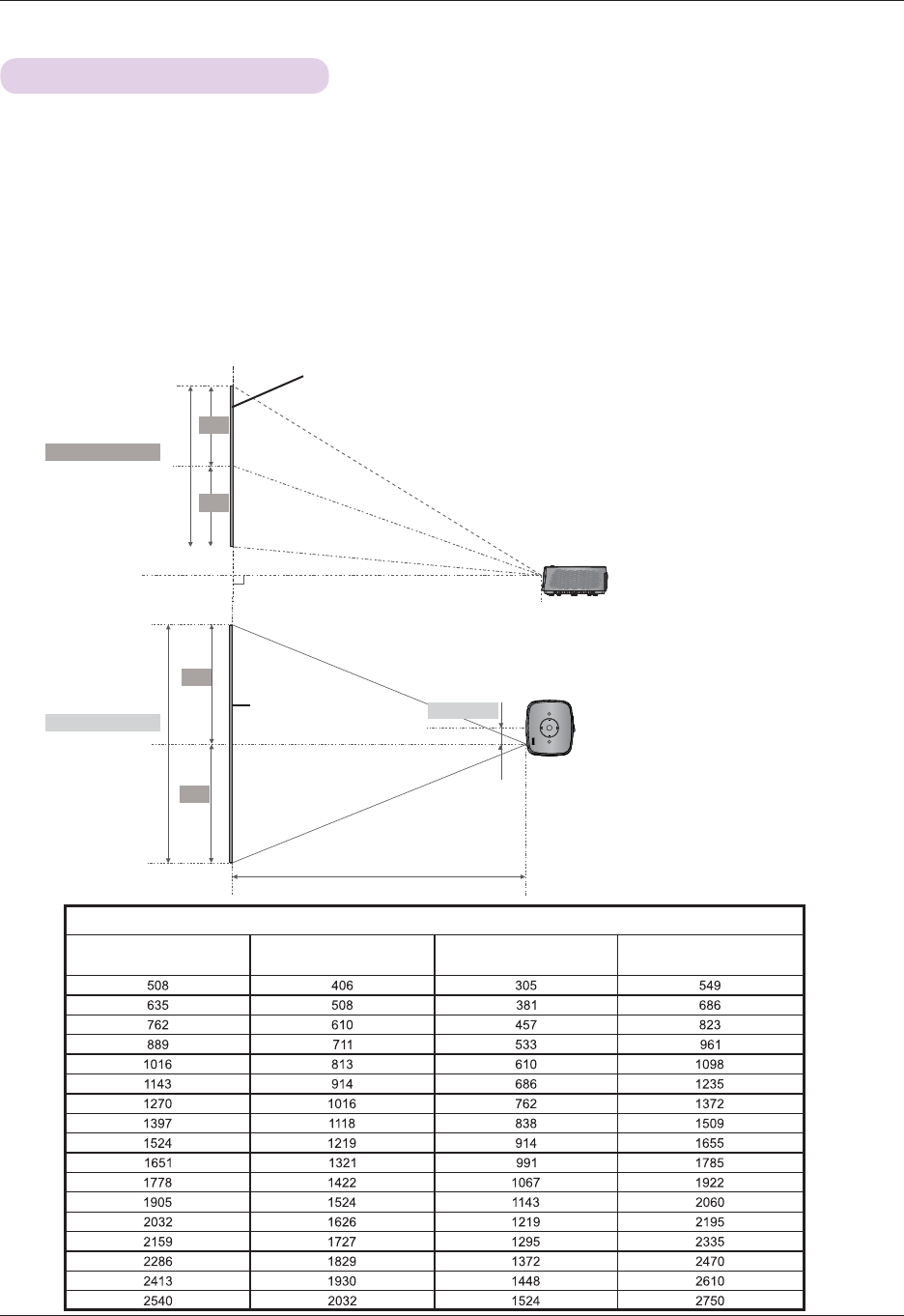 | | | | |
|---|---|---|---|
| 508 | 406 | 305 | 549 |
| 635 | 508 | 381 | 686 |
| 762 | 610 | 457 | 823 |
| 889 | 711 | 533 | 961 |
| 1016 | 813 | 610 | 1098 |
| 1143 | 914 | 686 | 1235 |
| 1270 | 1016 | 762 | 1372 |
| 1397 | 1118 | 838 | 1509 |
| 1524 | 1219 | 914 | 1655 |
| 1651 | 1321 | 991 | 1785 |
| 1778 | 1422 | 1067 | 1922 |
| 1905 | 1524 | 1143 | 2060 |
| 2032 | 1626 | 1219 | 2195 |
| 2159 | 1727 | 1295 | 2335 |
| 2286 | 1829 | 1372 | 2470 |
| 2413 | 1930 | 1448 | 2610 |
| 2540 | 2032 | 1524 | 2750 |