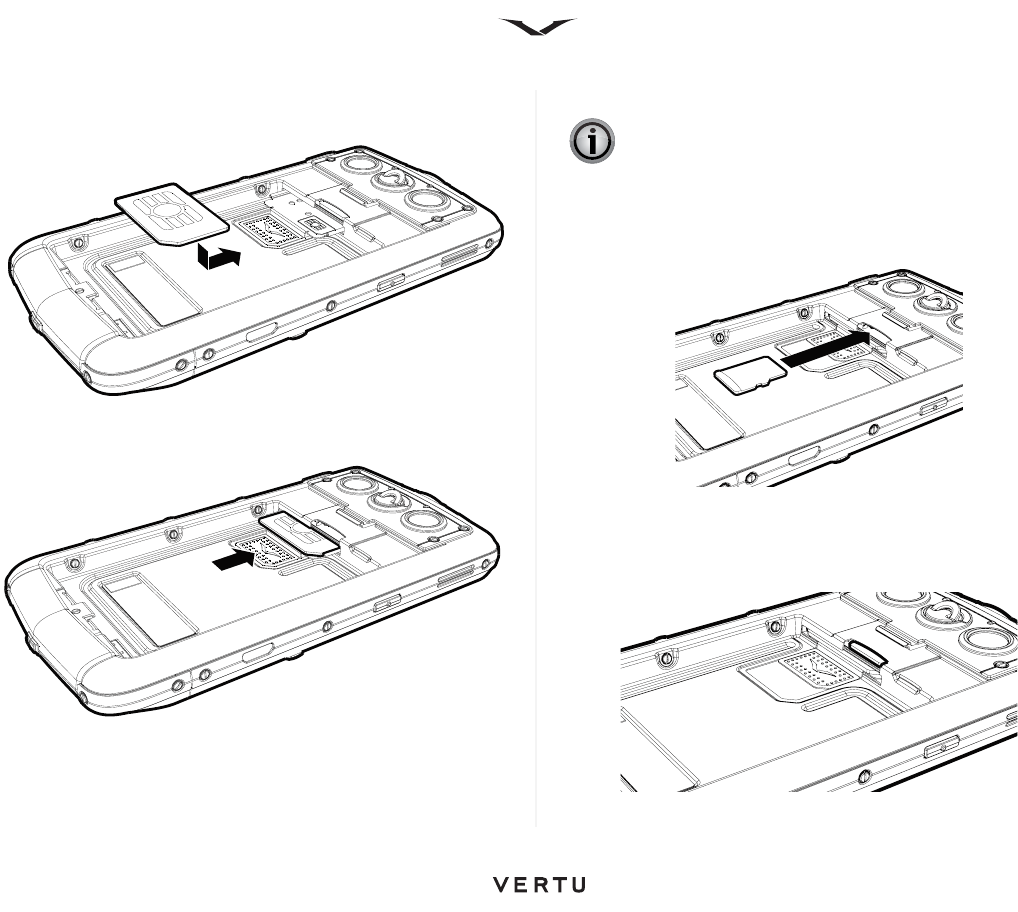 VERTU