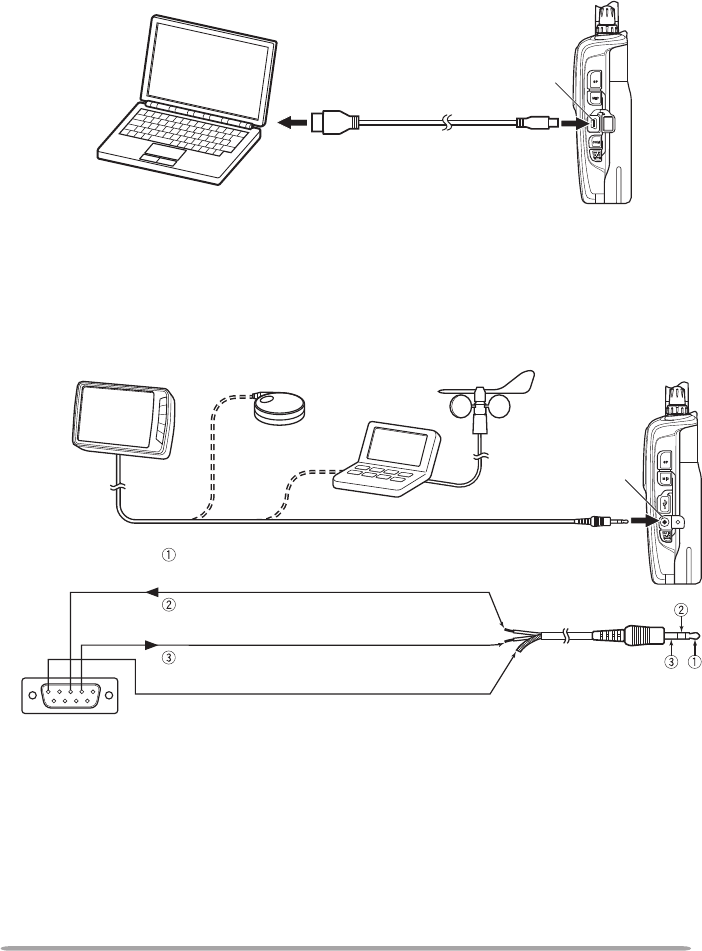 ①
②
③
②
③ ①