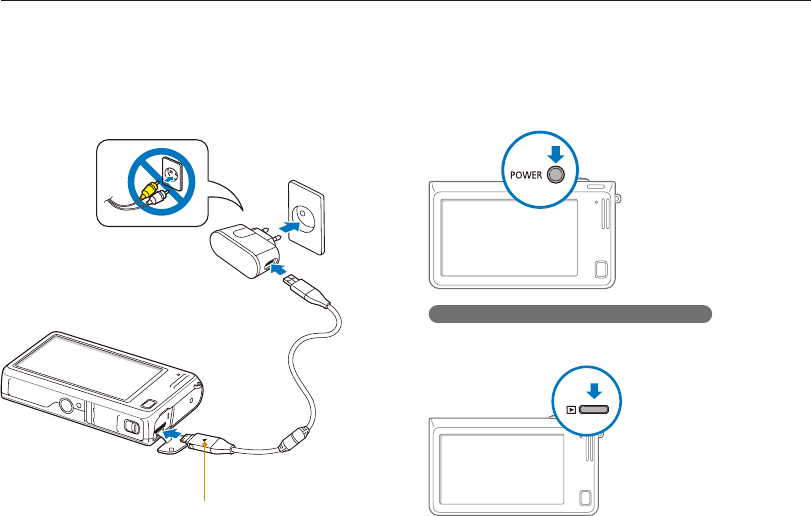 POWER