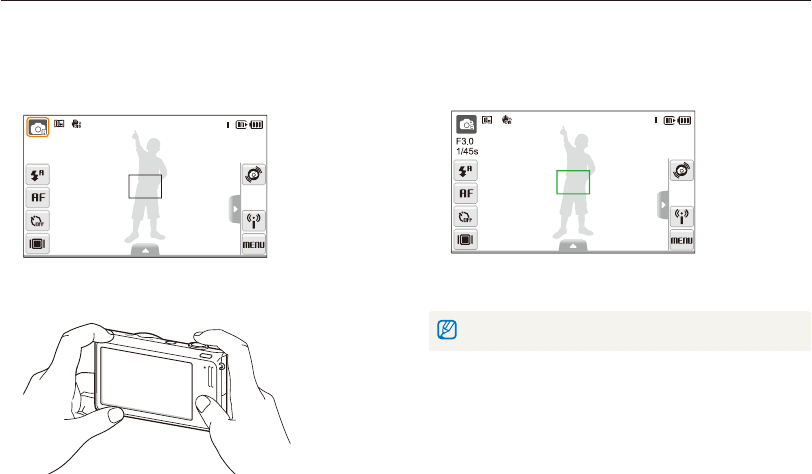 AF

MENU

F3.0
1/45s

AF

MENU