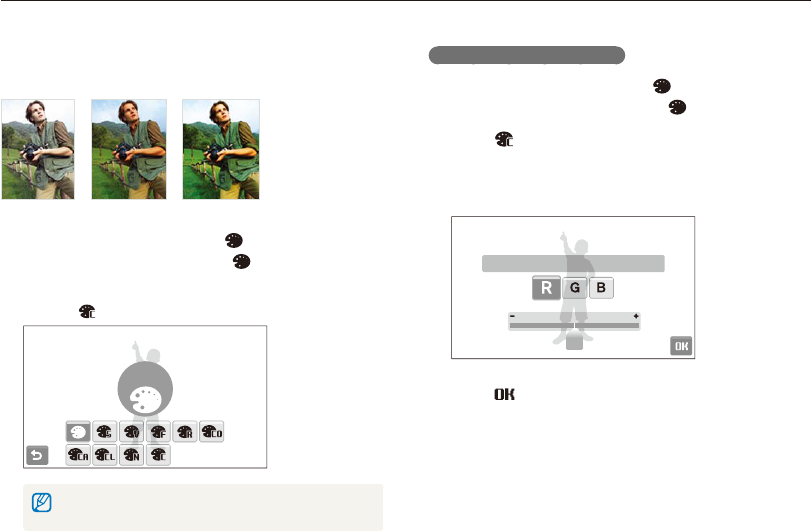 R G B

- +

OK

OK