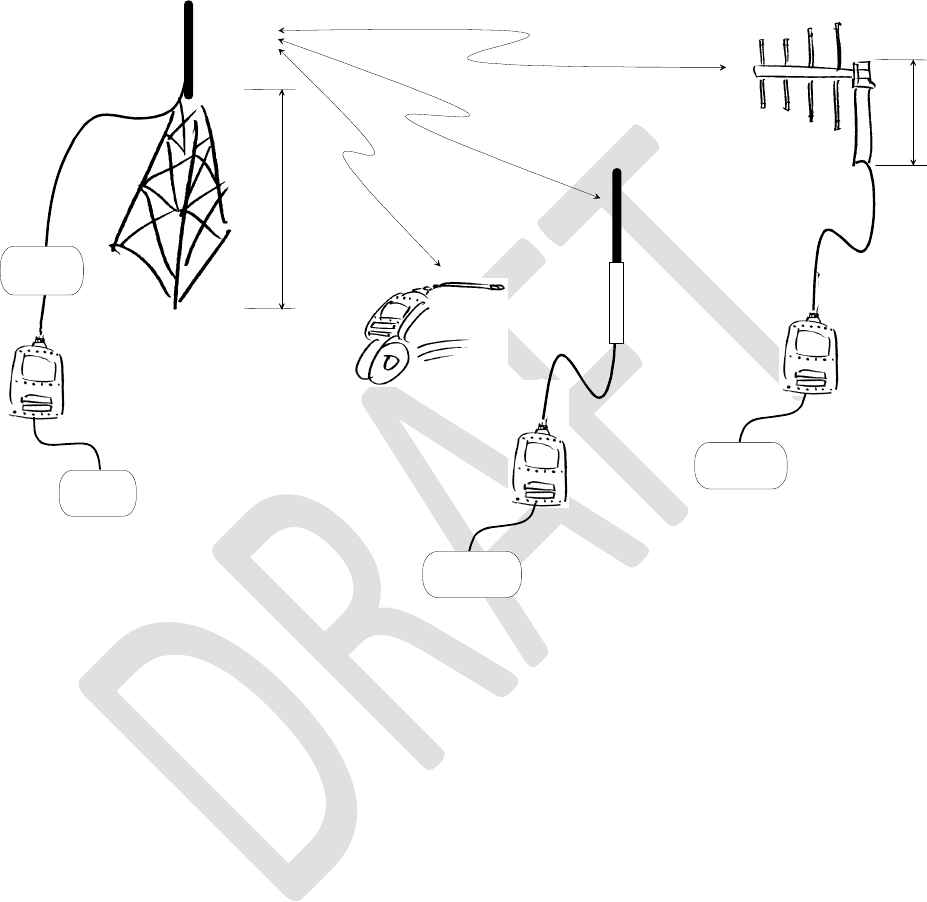 DRAFT