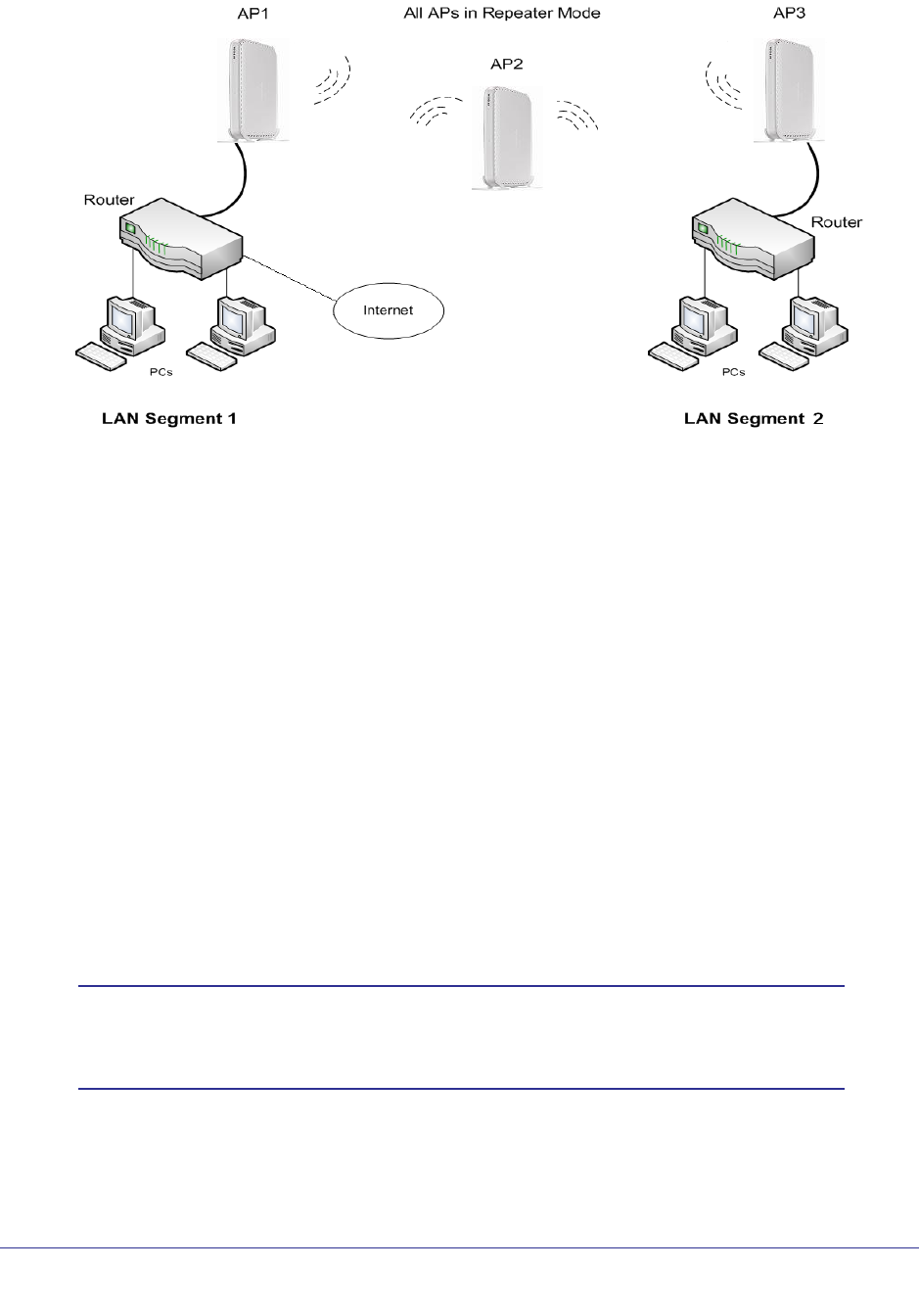 AP1

All APs in Repeater Mode

AP3

AP2

Router

Router

Internet

PCs

PCs

LAN Segment 1

LAN Segment 2