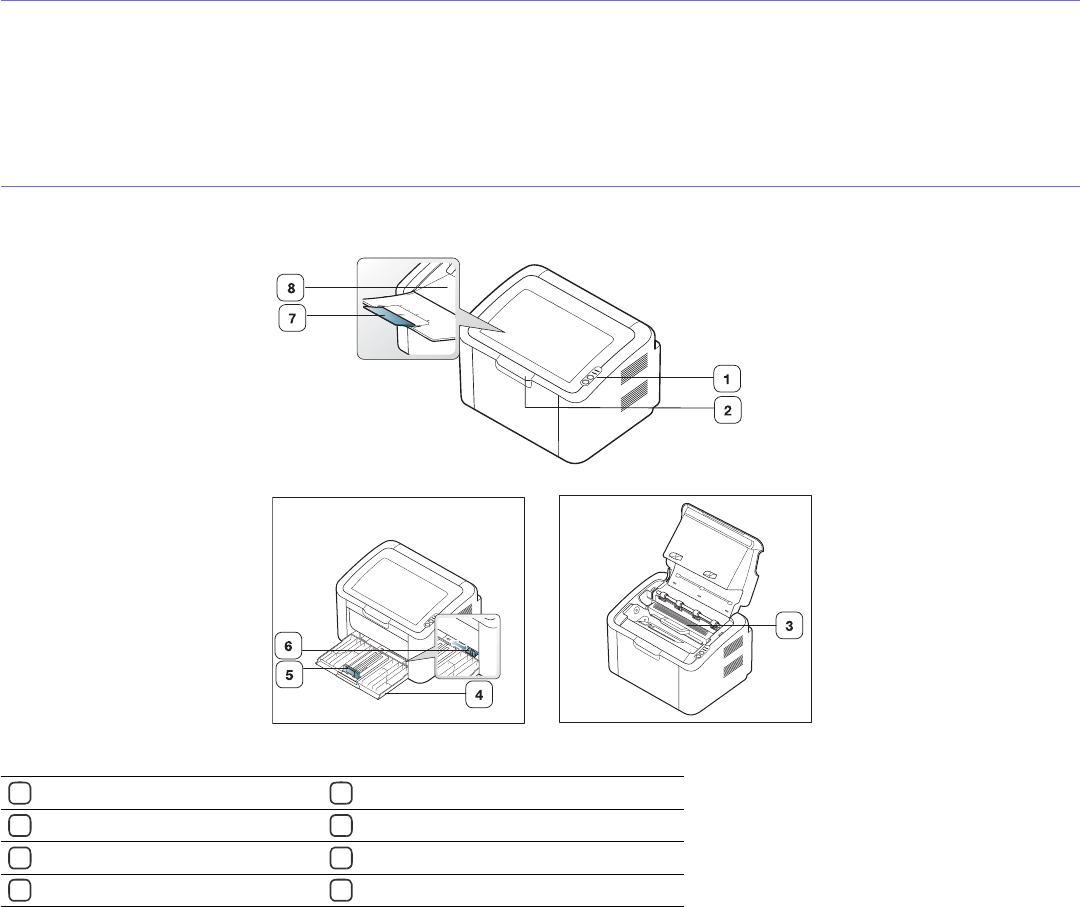 8
7
1
2
6
5
4
3