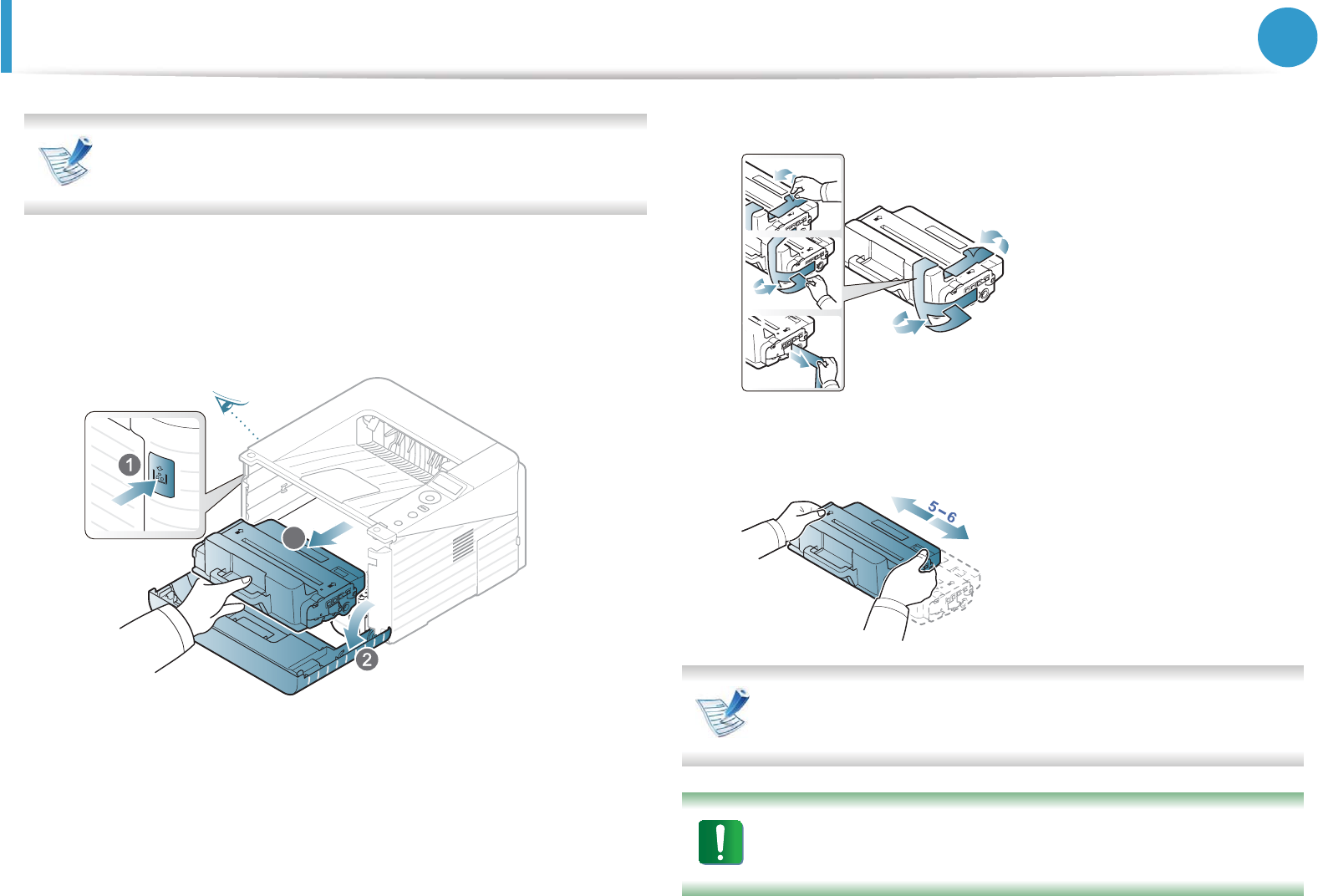 1

2

5 – 6