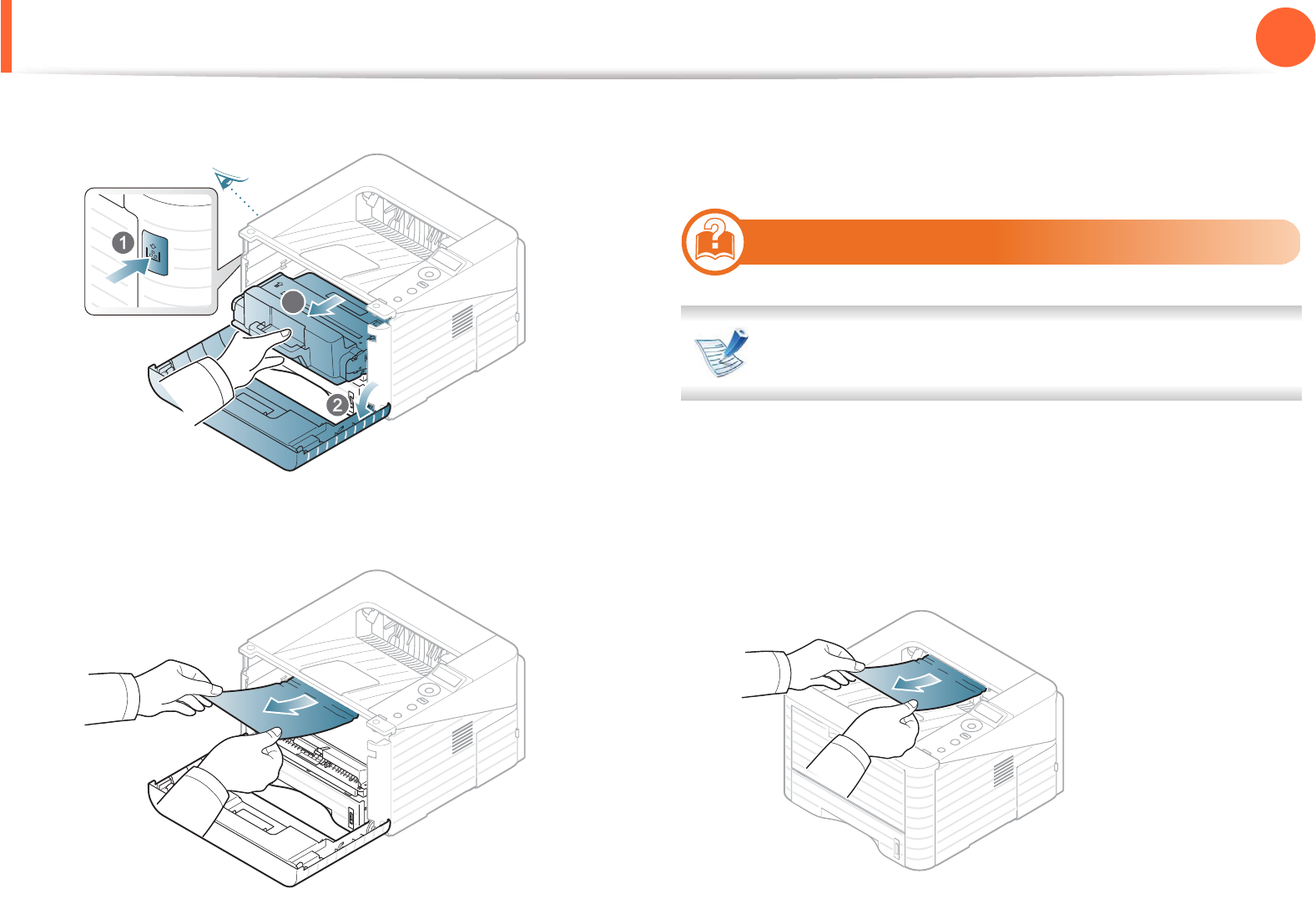 1

2