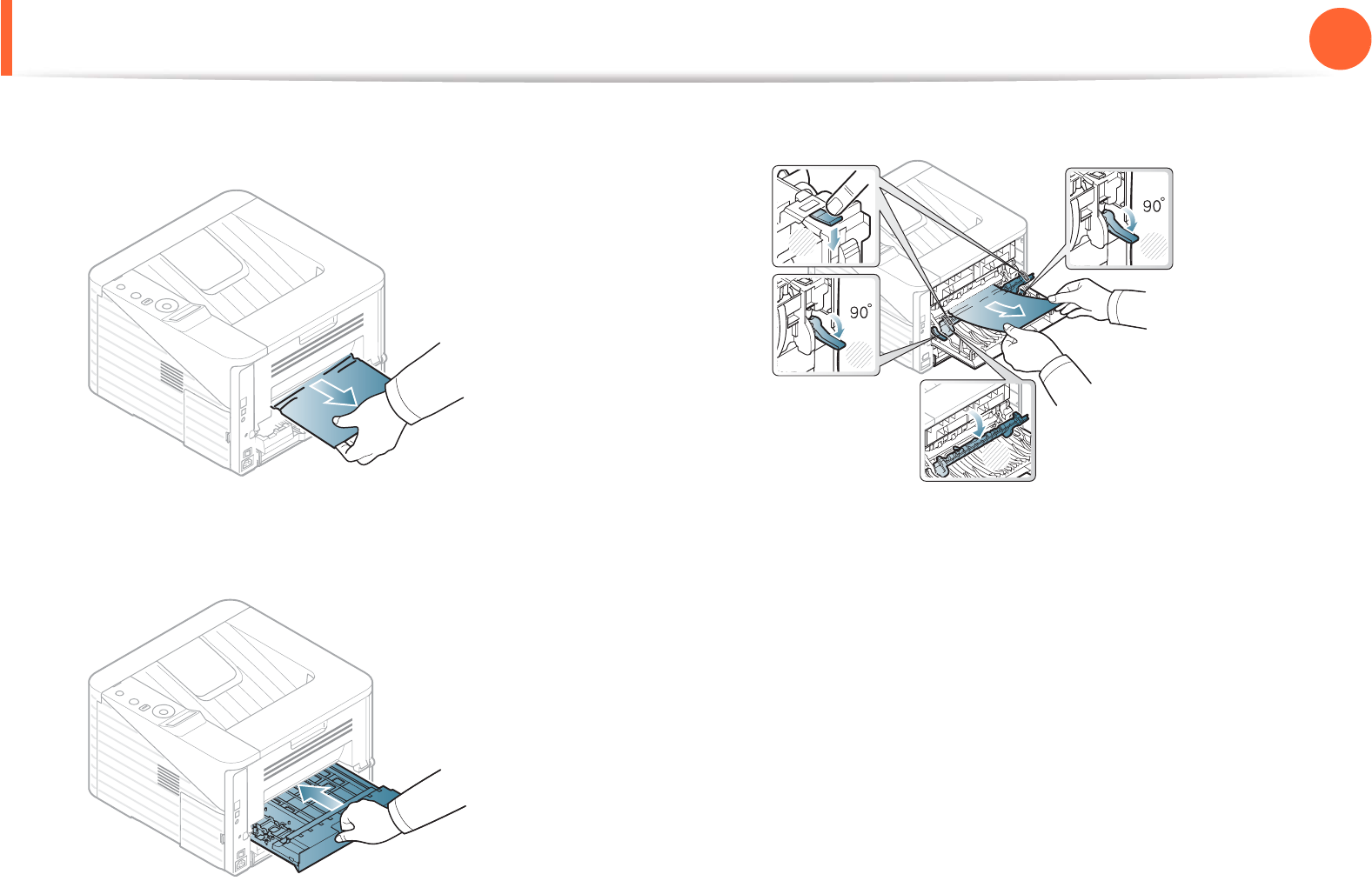 90°

90°