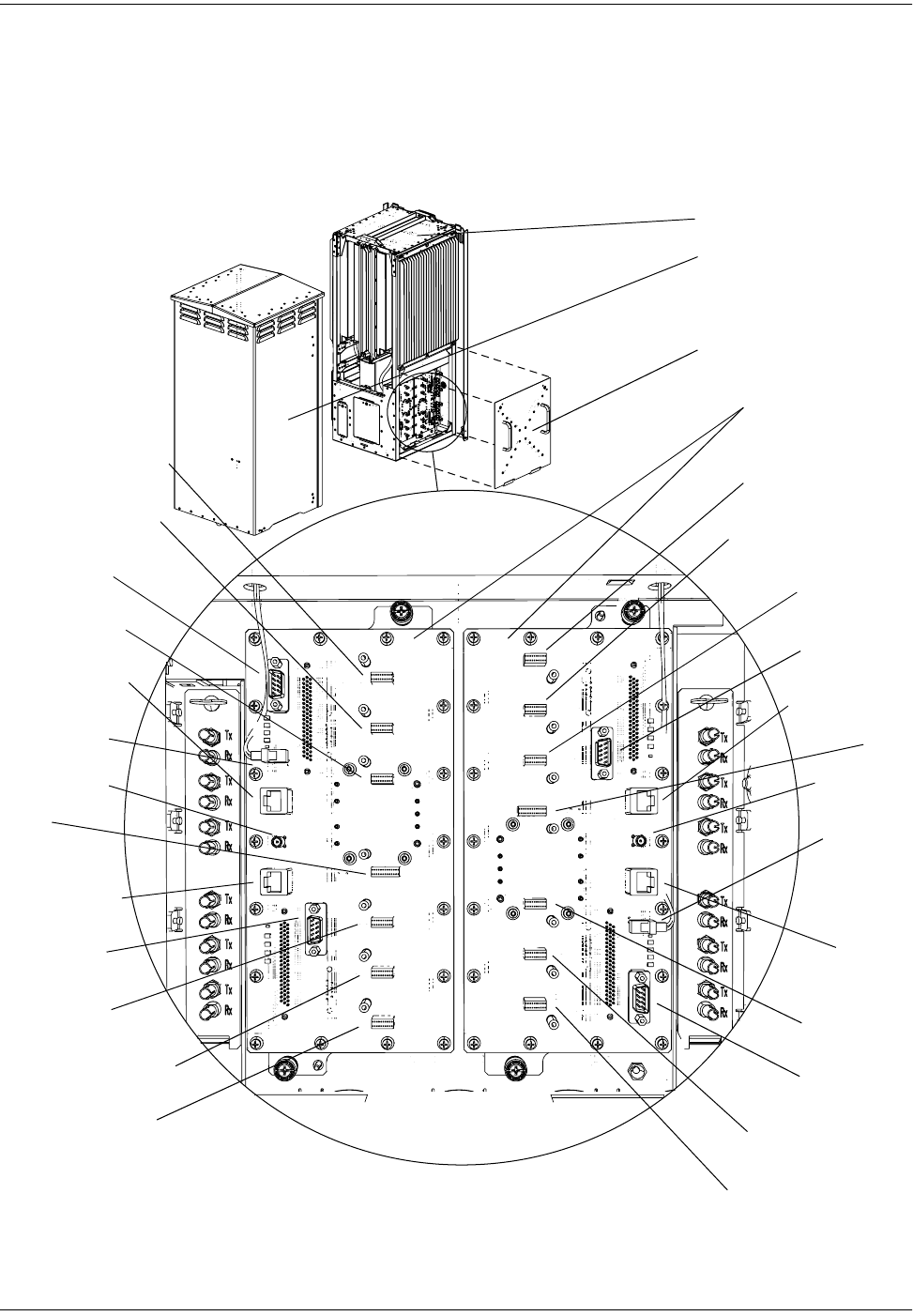 Tx
Rx
Tx
Rx
Tx
Rx
Tx
Rx
Tx
Rx
Tx
Rx

Tx
Rx
Tx
Rx
Tx
Rx
Tx
Rx
Tx
Rx
Tx
Rx