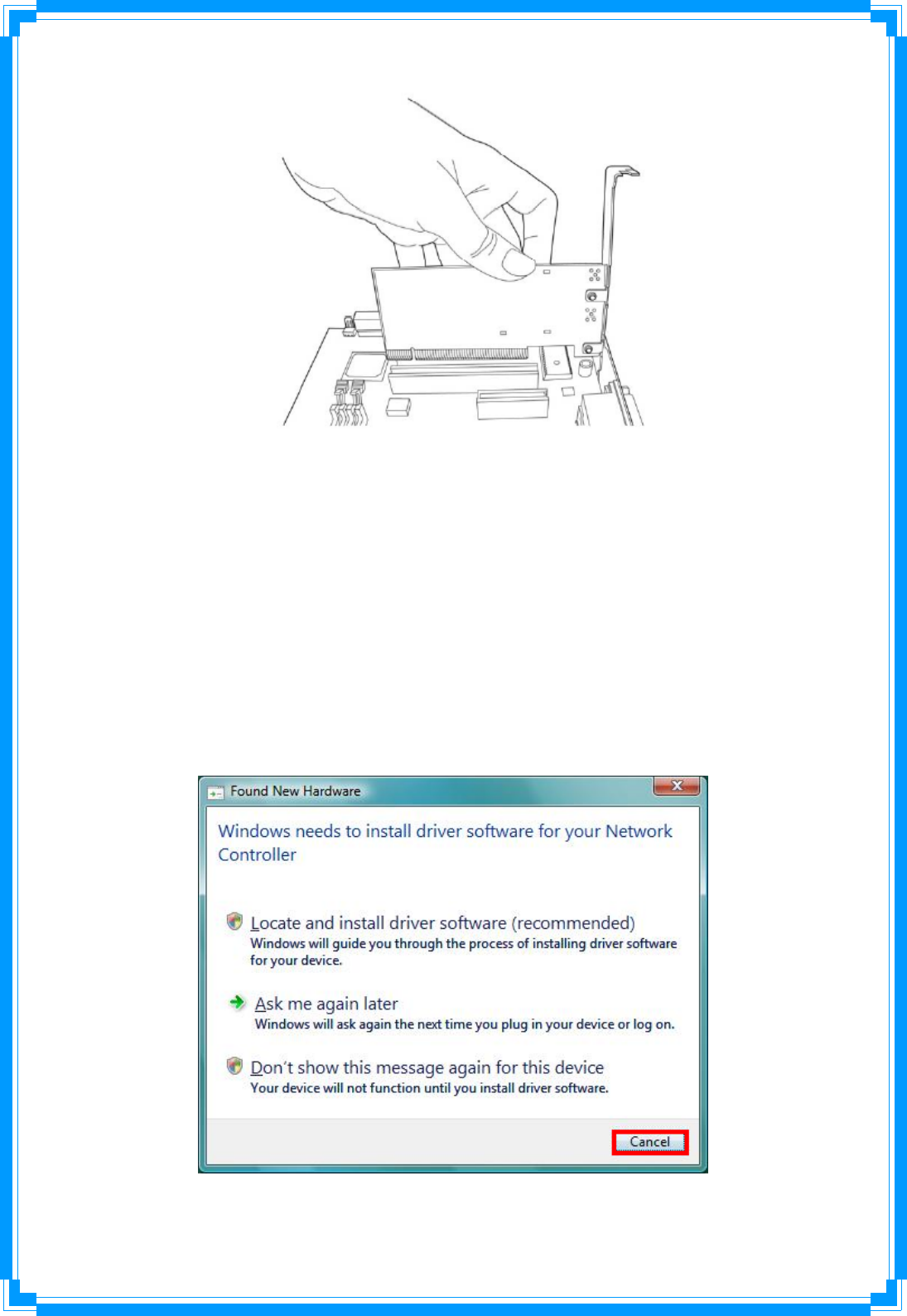 Found New Hardware

Windows needs to install driver software for your Network Controller

Locate and install driver software (recommended)
Windows will guide you through the process of installing driver software for your device.

Ask me again later
Windows will ask again the next time you plug in your device or log on.

Don't show this message again for this device
Your device will not function until you install driver software.

Cancel