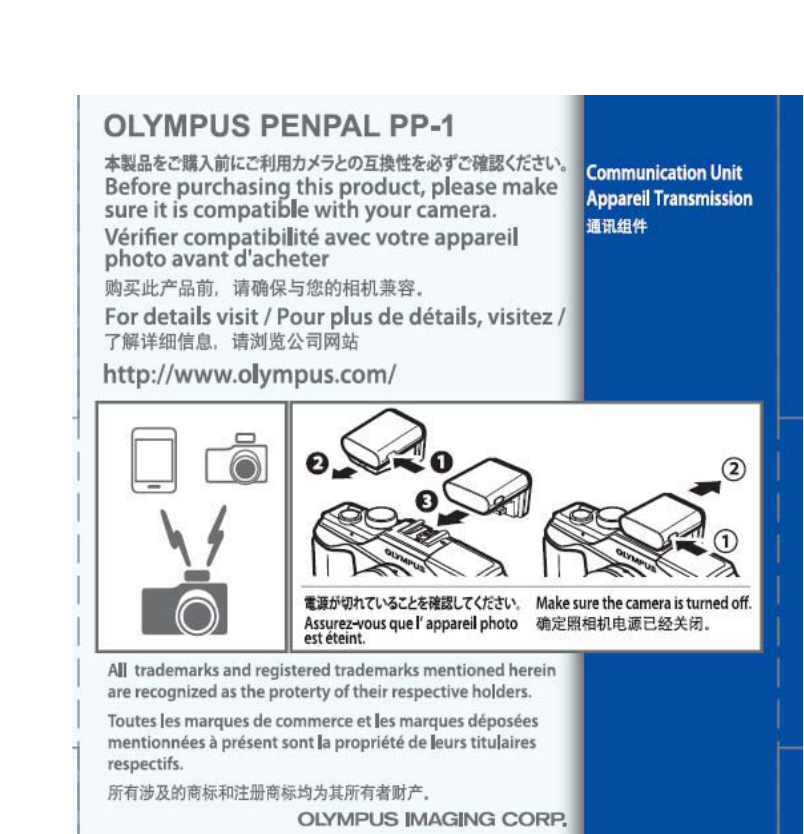 OLYMPUS PENPAL PP-1

本製品をご購入前にご利用カメラとの互換性を必ずご確認ください。
Before purchasing this product, please make sure it is compatible with your camera.
Vérifier compatibilité avec votre appareil photo avant d'acheter
购买此产品前，请确保与您的相机兼容。
For details visit / Pour plus de détails, visitez /
了解详细信息，请浏览公司网站
http://www.olympus.com/

Communication Unit
Appareil Transmission
通讯组件

❷ ❶ ❸ ② ①

OLYMPUS OLYMPUS

電源が切れていることを確認してください。
Assurez-vous que l' appareil photo est éteint.
Make sure the camera is turned off.
确定照相机电源已经关闭。

All trademarks and registered trademarks mentioned herein are recognized as the proterty of their respective holders.

Toutes les marques de commerce et les marques déposées mentionnées à présent sont la propriété de leurs titulaires respectifs.

所有涉及的商标和注册商标均为其所有者财产。

OLYMPUS IMAGING CORP.