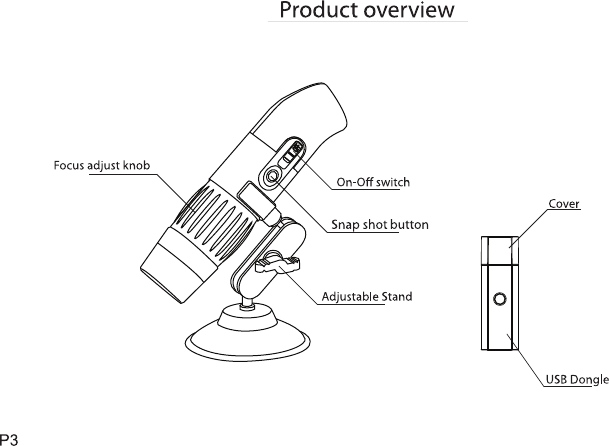 Product overview

Focus adjust knob

On-Off switch

Snap shot button

Adjustable Stand

Cover

USB Dongle

P3