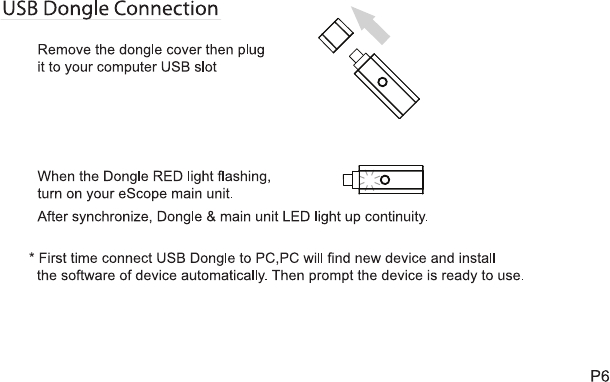 USB Dongle Connection

Remove the dongle cover then plug it to your computer USB slot

When the Dongle RED light flashing, turn on your eScope main unit.

After synchronize, Dongle & main unit LED light up continuity.

* First time connect USB Dongle to PC,PC will find new device and install the software of device automatically. Then prompt the device is ready to use.

P6