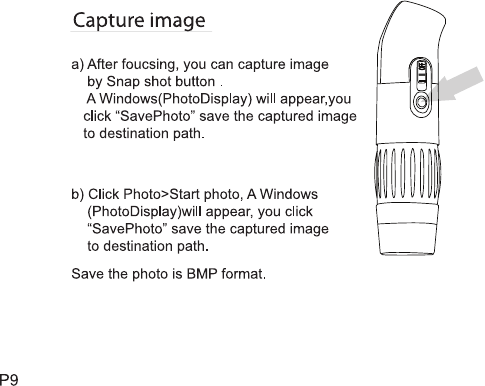 Capture image

a) After foucsing, you can capture image by Snap shot button .
A Windows(PhotoDisplay) will appear,you click “SavePhoto” save the captured image to destination path.

b) Click Photo>Start photo, A Windows (PhotoDisplay)will appear, you click “SavePhoto” save the captured image to destination path.

Save the photo is BMP format.

P9