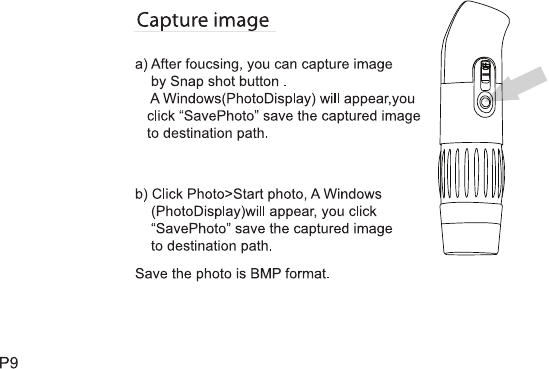 Capture image

a) After foucsing, you can capture image by Snap shot button .
A Windows(PhotoDisplay) will appear,you click “SavePhoto” save the captured image to destination path.

b) Click Photo>Start photo, A Windows (PhotoDisplay)will appear, you click “SavePhoto” save the captured image to destination path.

Save the photo is BMP format.

P9