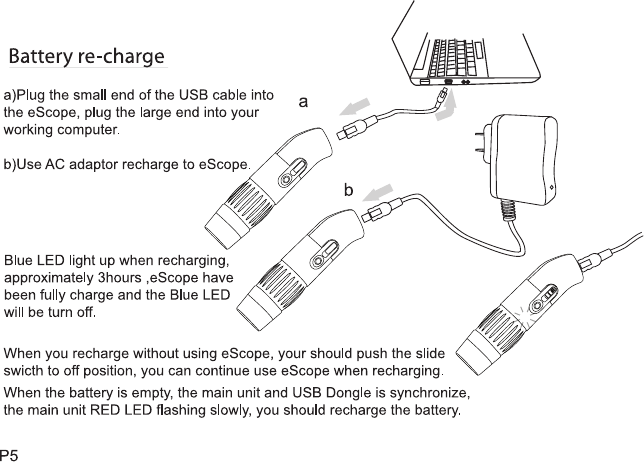 Battery re-charge

a)Plug the small end of the USB cable into the eScope, plug the large end into your working computer.

b)Use AC adaptor recharge to eScope.

a

b

Blue LED light up when recharging, approximately 3hours ,eScope have been fully charge and the Blue LED will be turn off.

When you recharge without using eScope, your should push the slide swicth to off position, you can continue use eScope when recharging.

When the battery is empty, the main unit and USB Dongle is synchronize, the main unit RED LED flashing slowly, you should recharge the battery.

P5