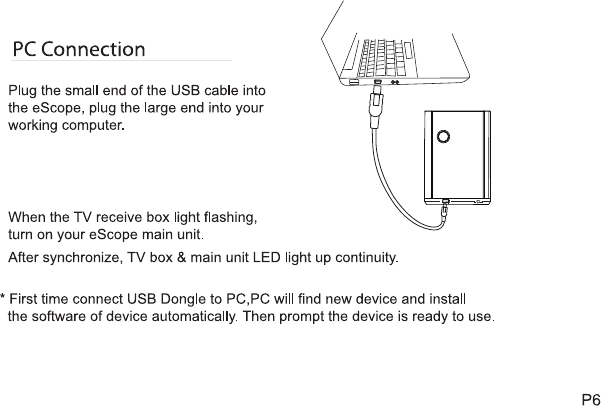 PC Connection

Plug the small end of the USB cable into the eScope, plug the large end into your working computer.

When the TV receive box light flashing, turn on your eScope main unit.

After synchronize, TV box & main unit LED light up continuity.

* First time connect USB Dongle to PC,PC will find new device and install the software of device automatically. Then prompt the device is ready to use.

P6