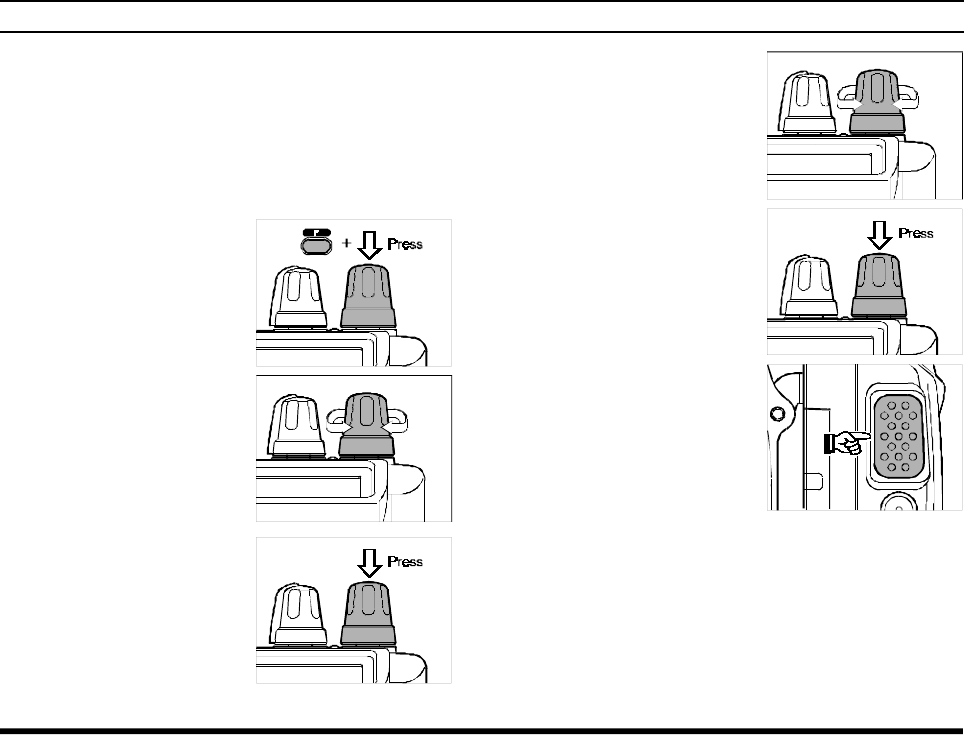 F + Press

Press

Press