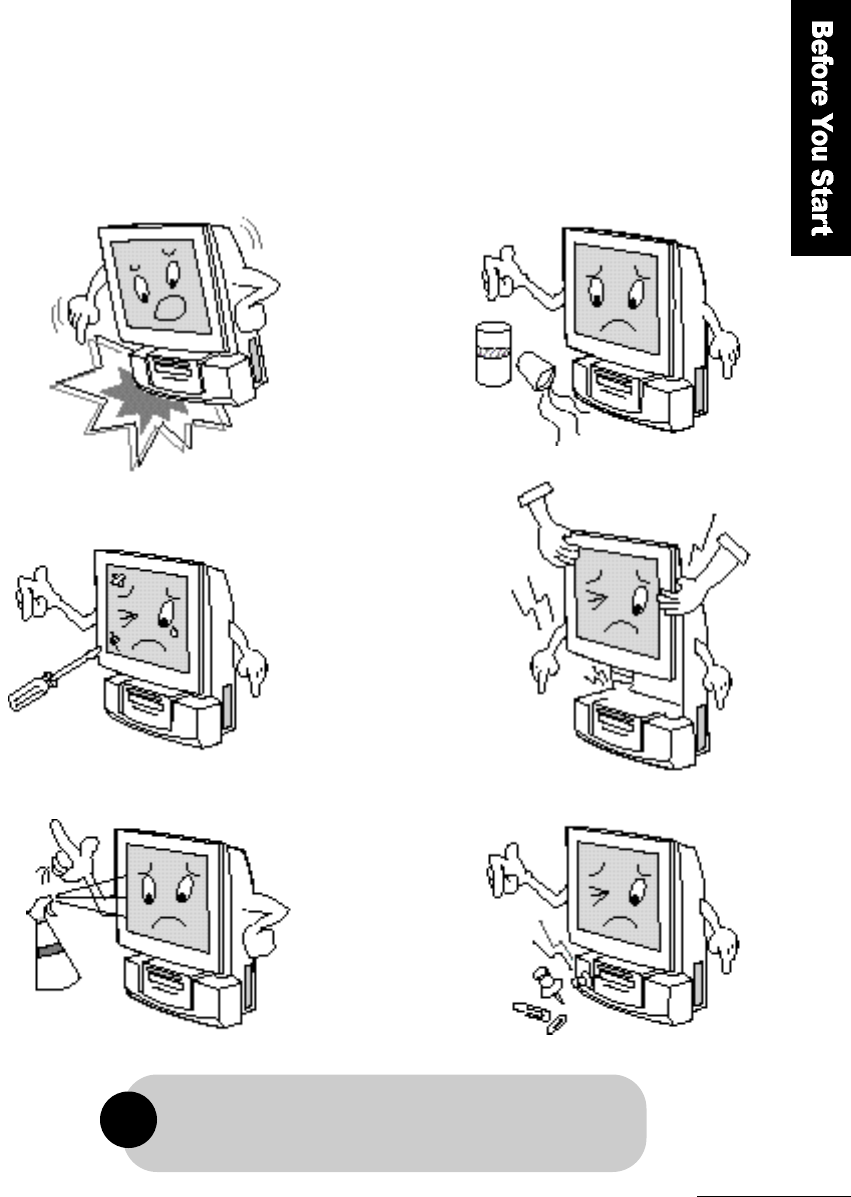 Before You Start