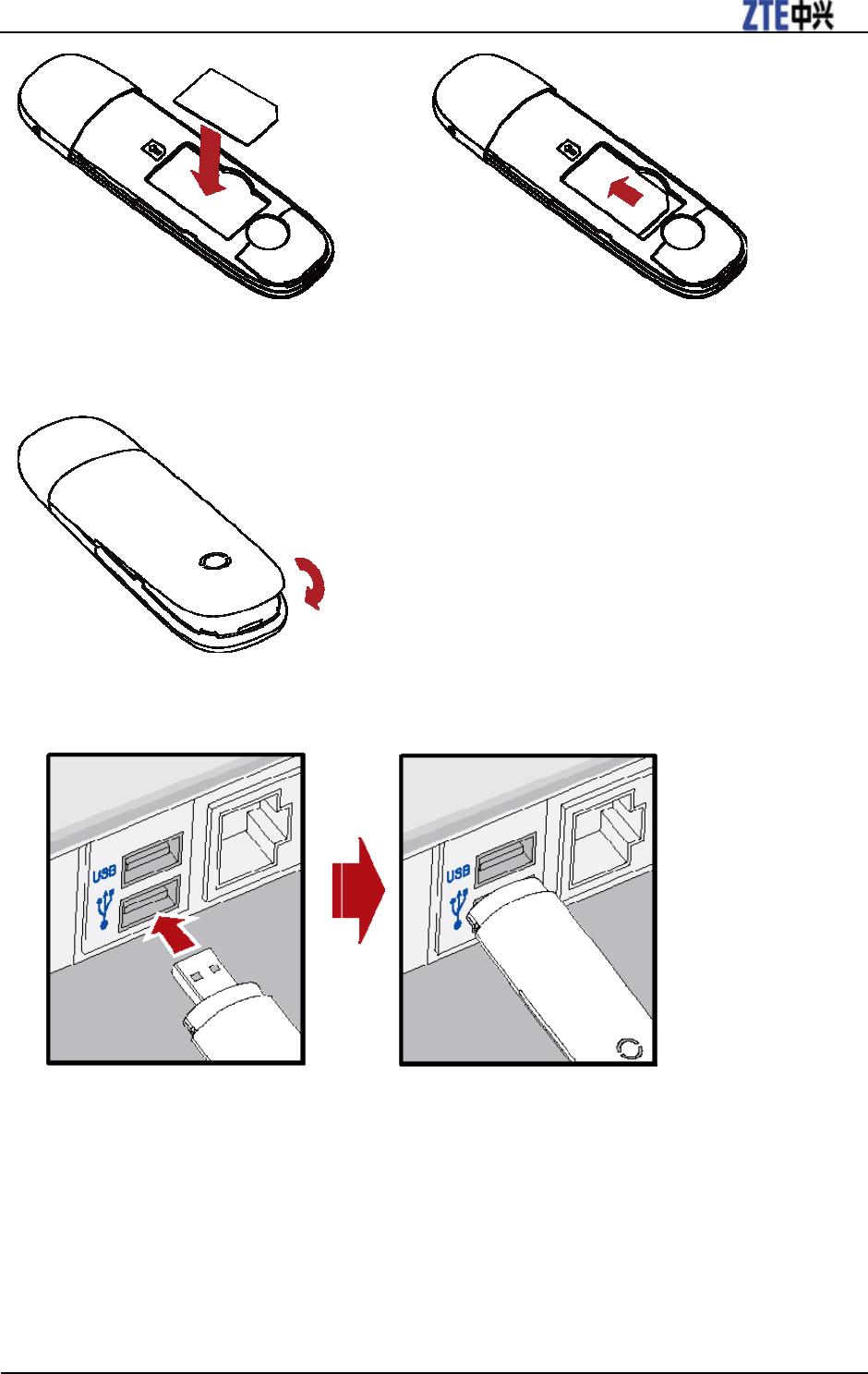 ZTE中兴

USB

USB