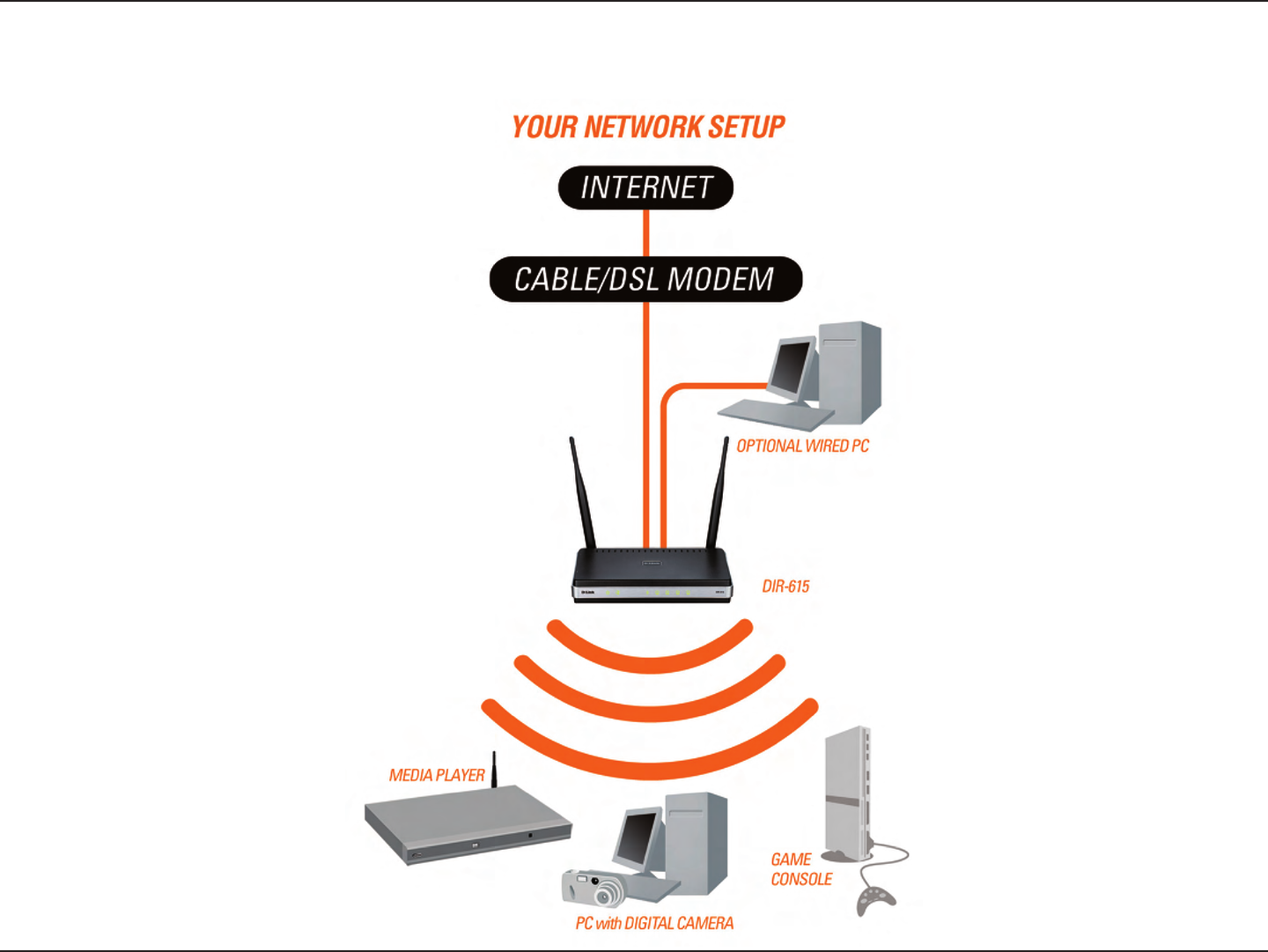 YOUR NETWORK SETUP

INTERNET

CABLE/DSL MODEM

OPTIONAL WIRED PC

DIR-615

MEDIA PLAYER

GAME CONSOLE

PC with DIGITAL CAMERA