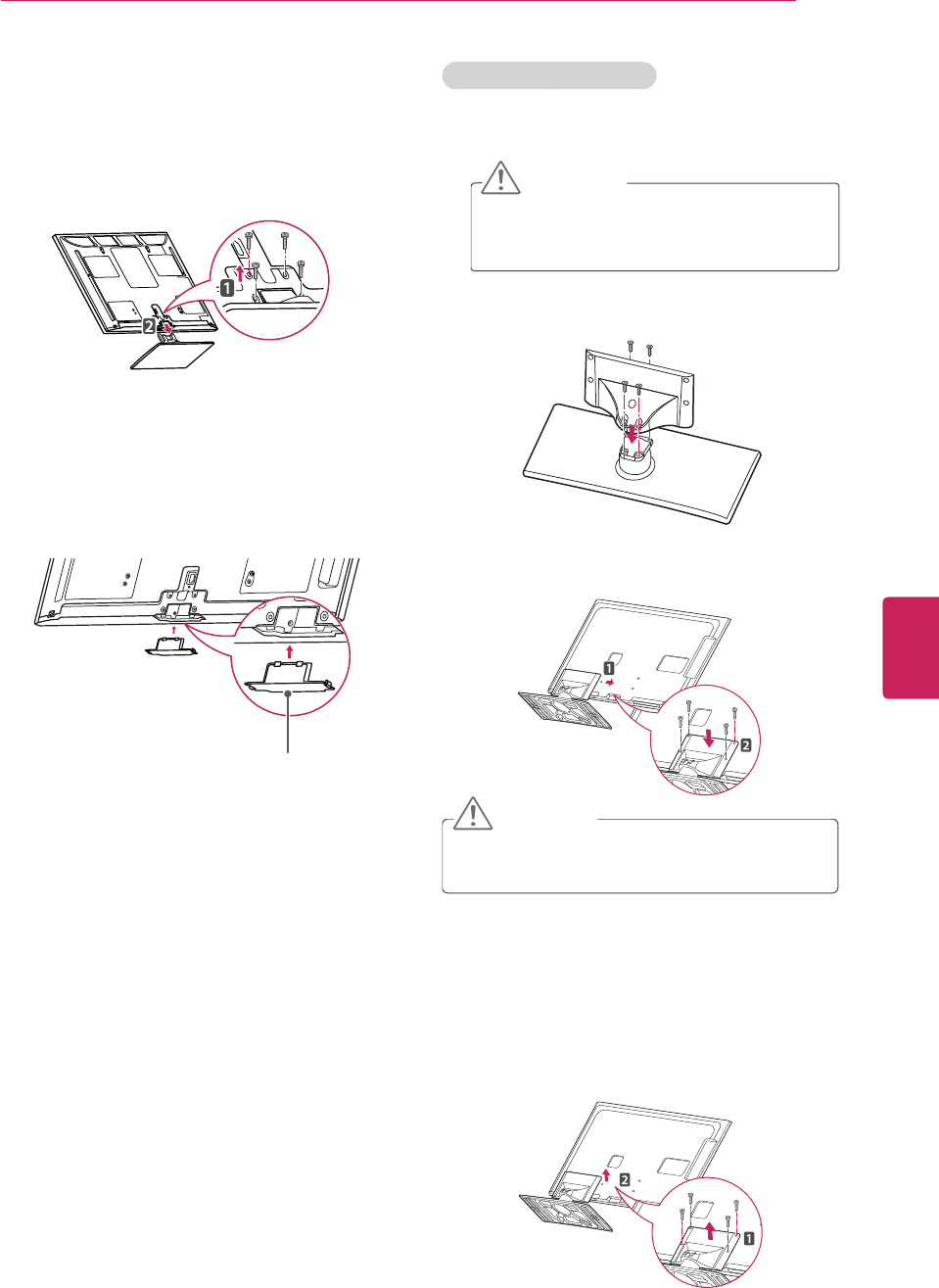 1

2

1

2

2

1