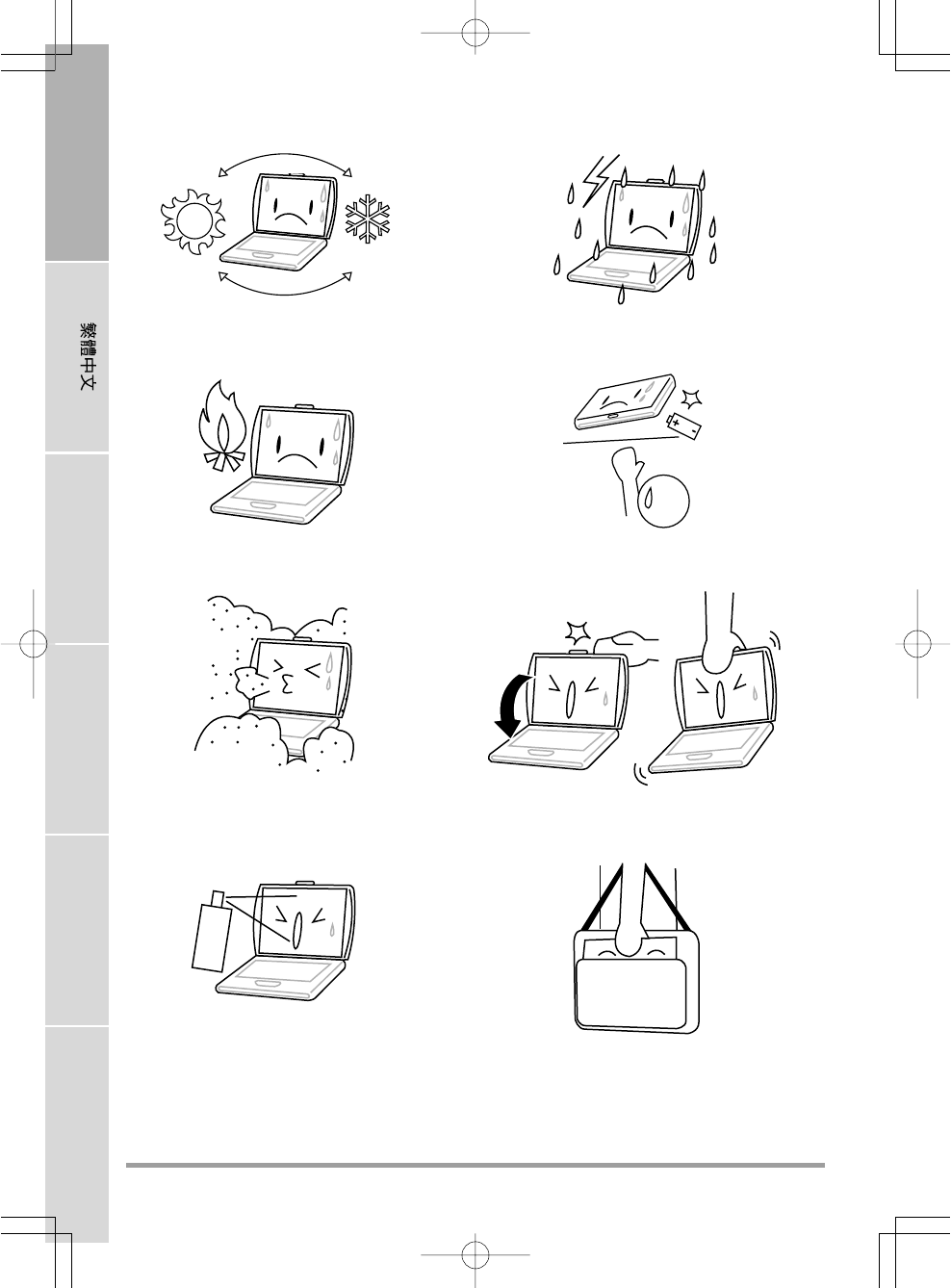 繁體中文