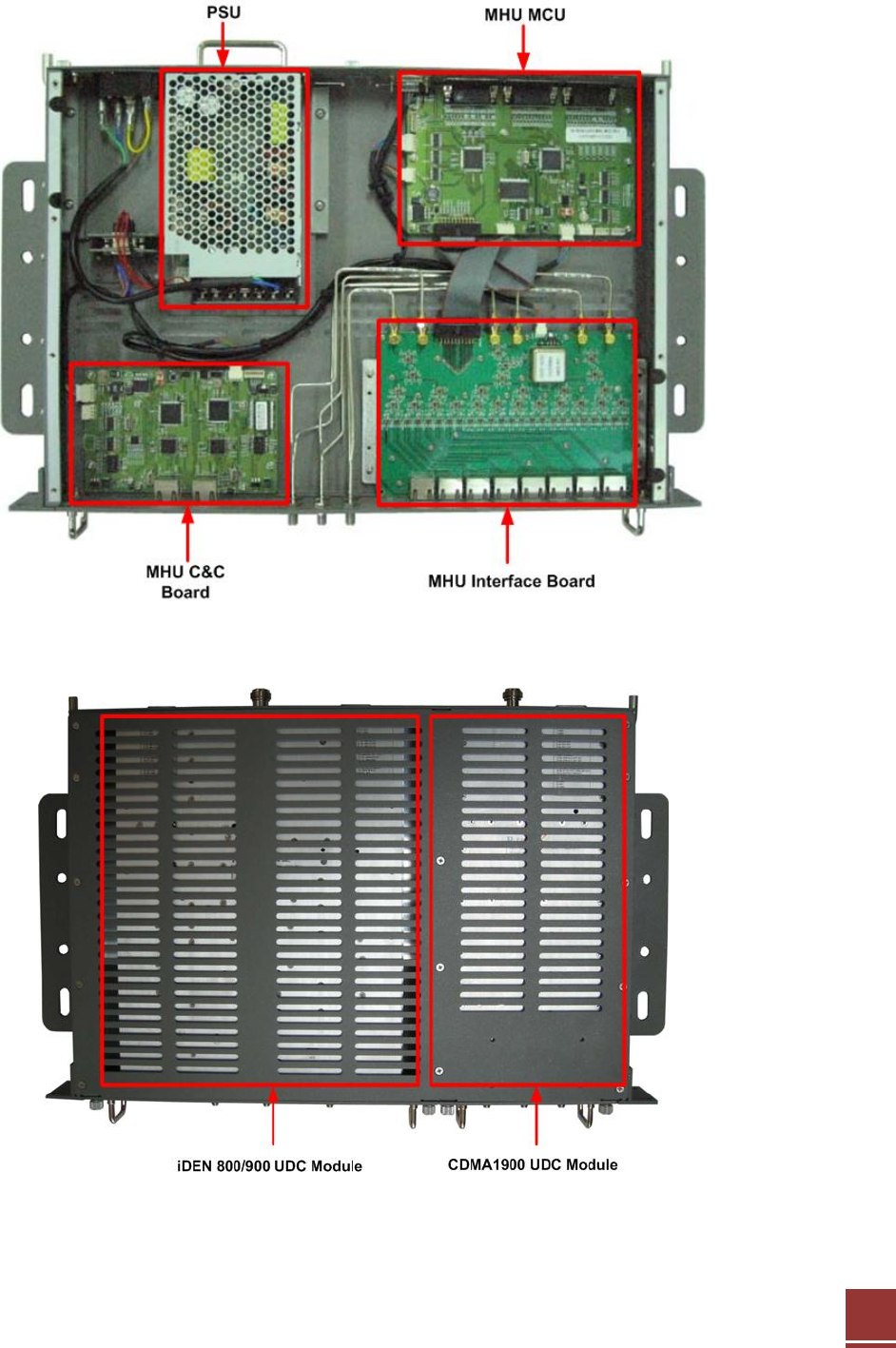 PSU

MHU MCU

MHU C&C Board

MHU Interface Board

iDEN 800/900 UDC Module

CDMA1900 UDC Module