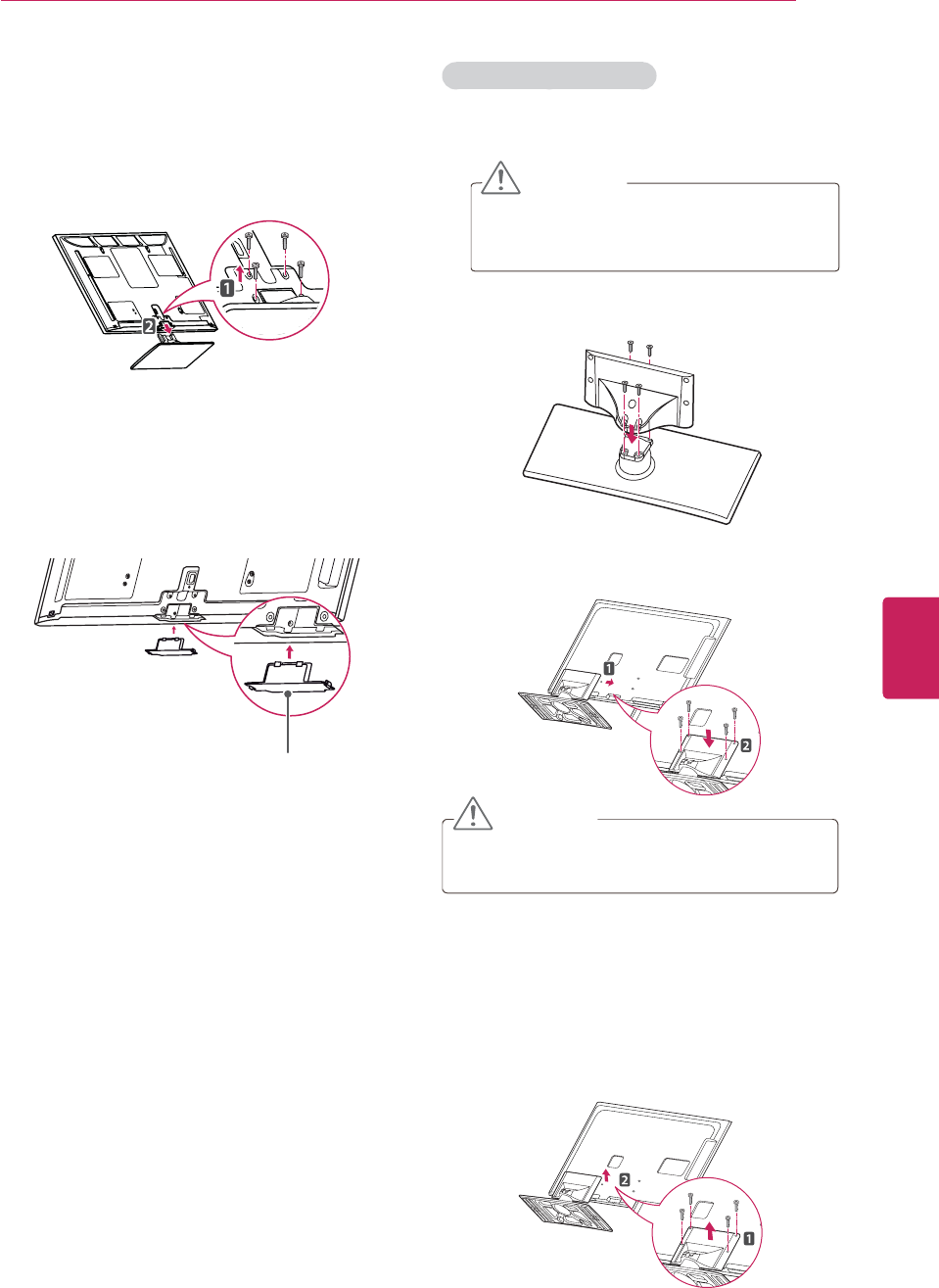 1

2

1

2

2

1