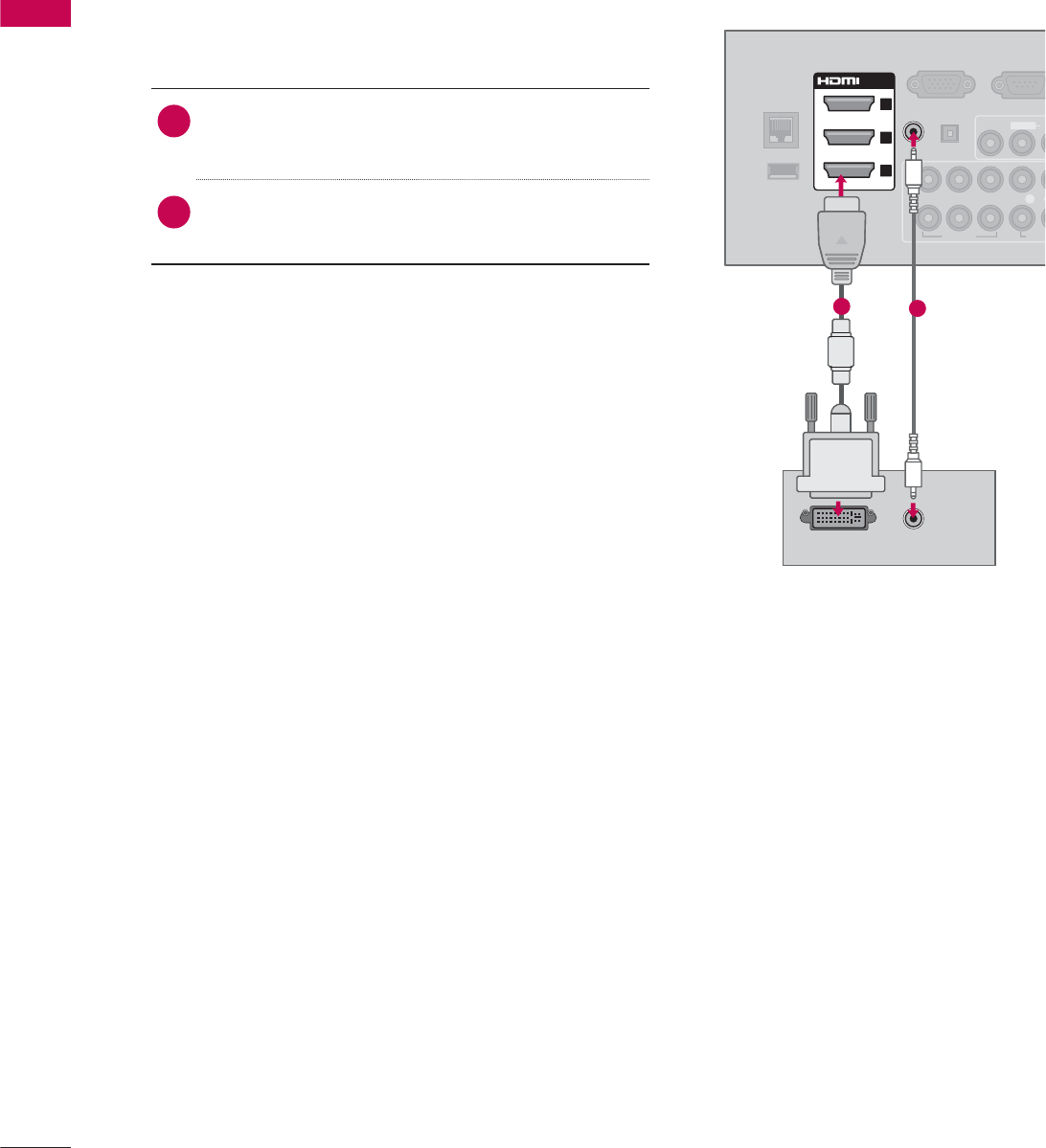 HDMI