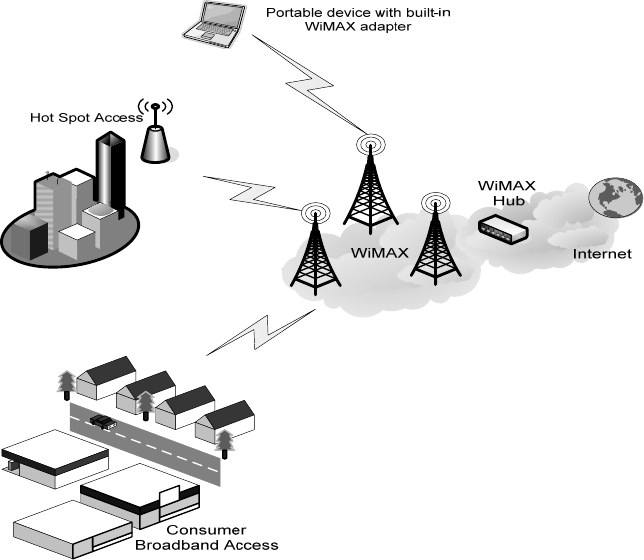 Portable device with built-in WiMAX adapter

Hot Spot Access

WiMAX Hub

WiMAX

Internet

Consumer Broadband Access