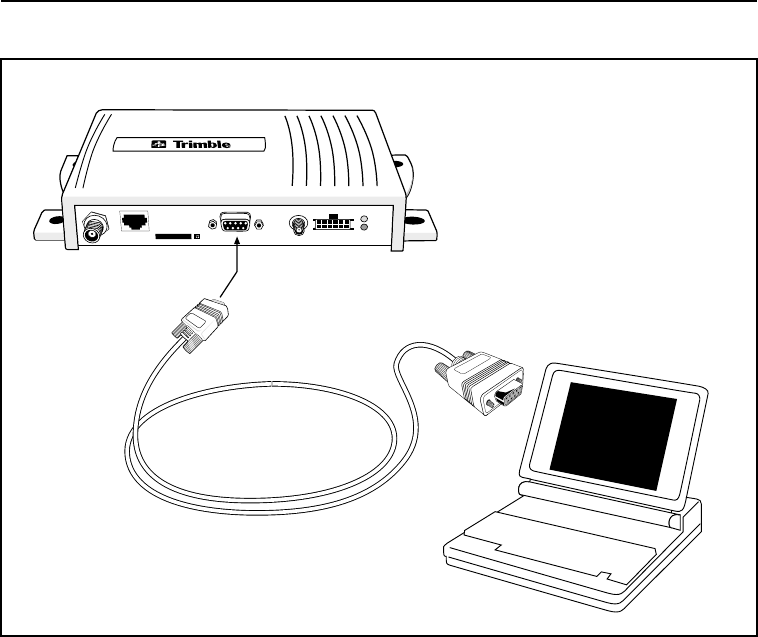 Trimble