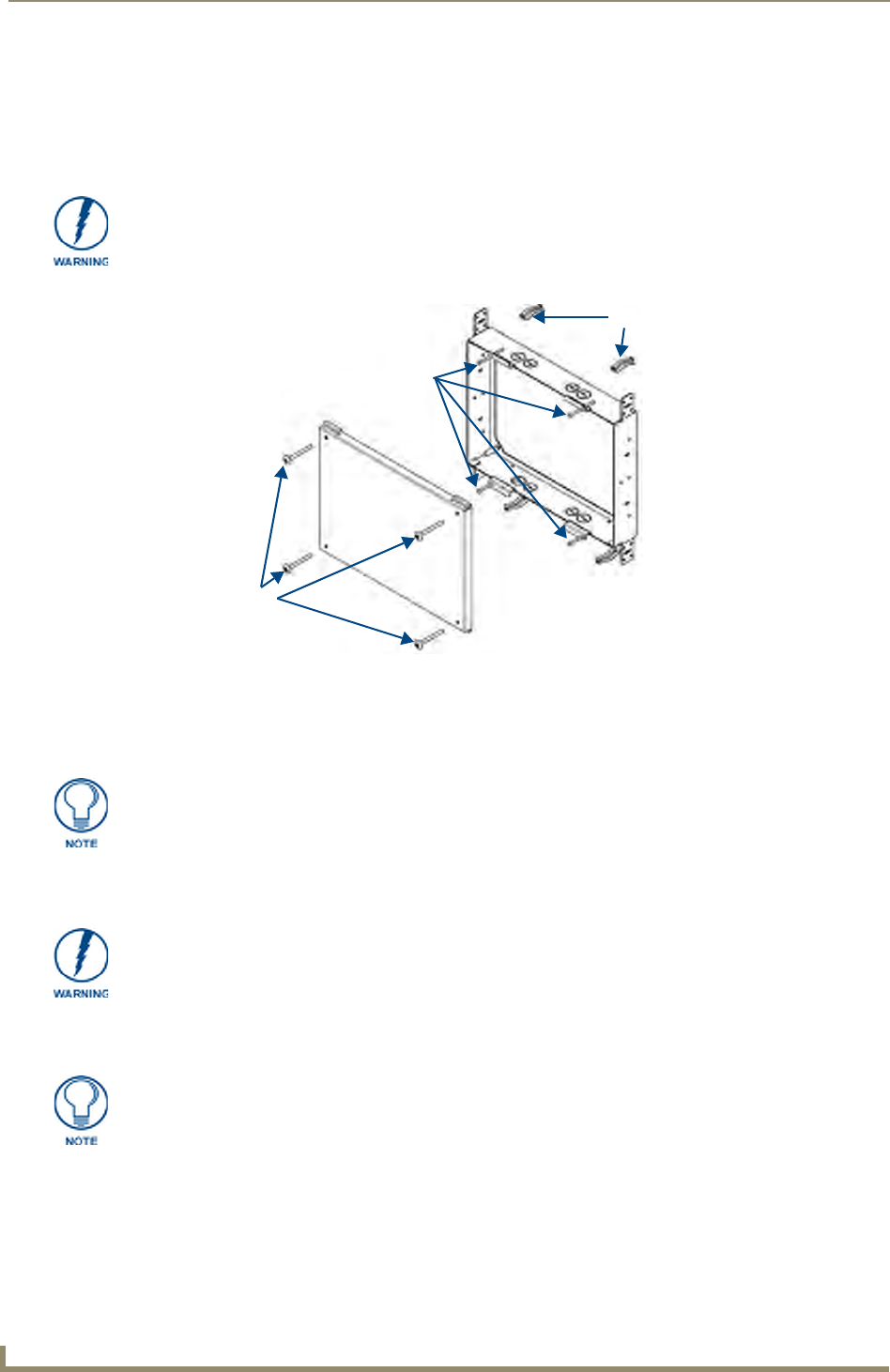 WARNING

NOTE

WARNING

NOTE