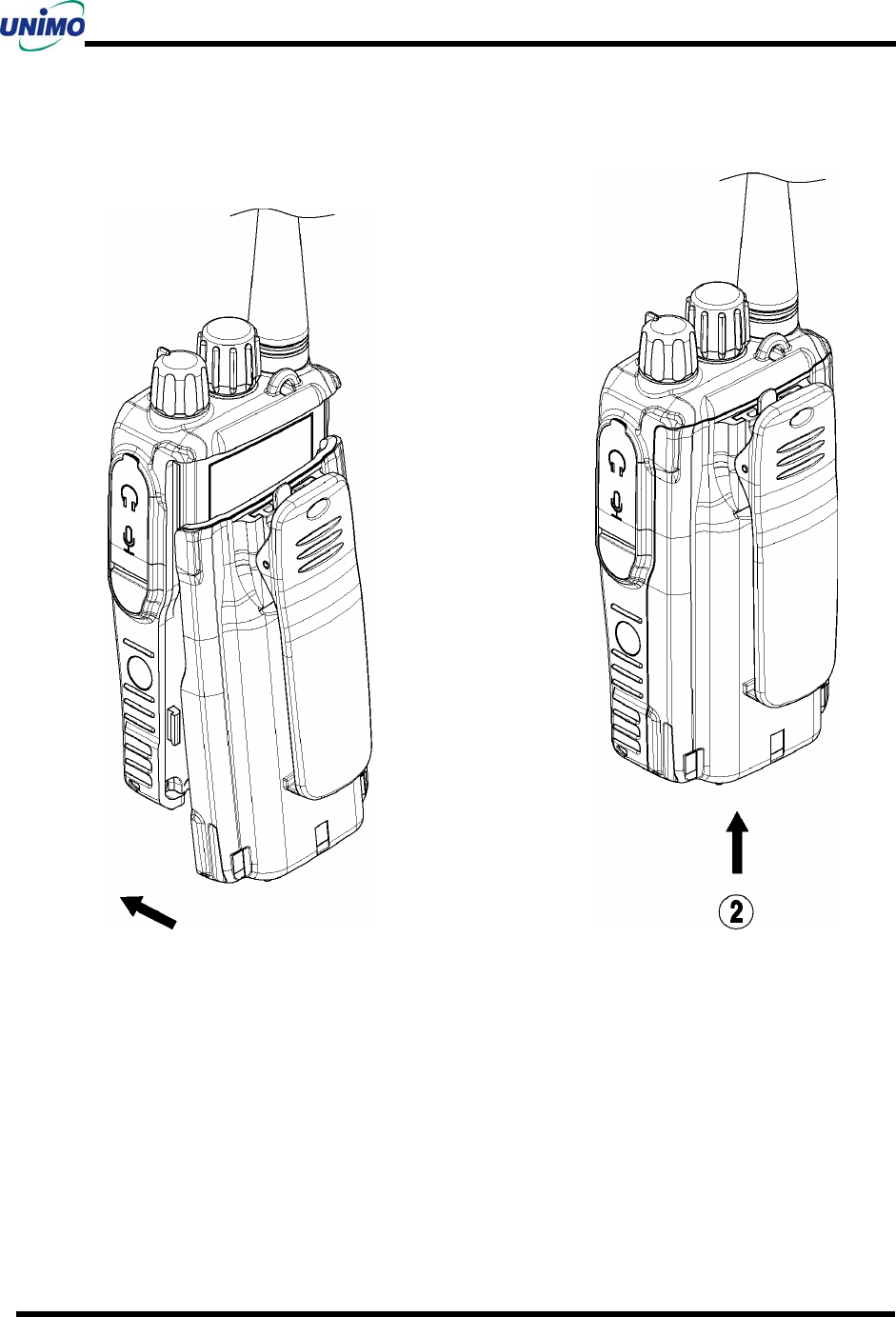 UNIMO

②