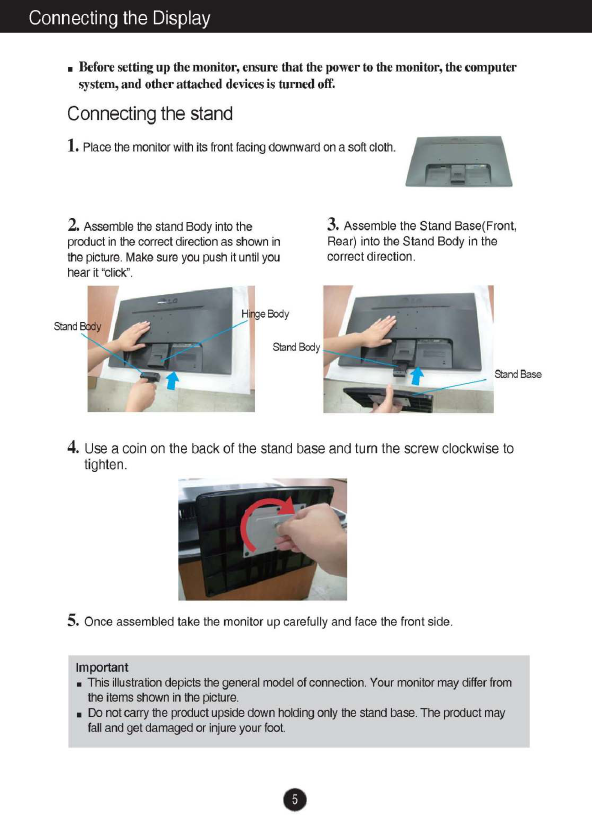 Connecting the Display

■ Before setting up the monitor, ensure that the power to the monitor, the computer system, and other attached devices is turned off.

Connecting the stand

1. Place the monitor with its front facing downward on a soft cloth.

2. Assemble the stand Body into the product in the correct direction as shown in the picture. Make sure you push it until you hear it "click".

Stand Body

Hinge Body

3. Assemble the Stand Base(Front, Rear) into the Stand Body in the correct direction.

Stand Body

Stand Base

4. Use a coin on the back of the stand base and turn the screw clockwise to tighten.

5. Once assembled take the monitor up carefully and face the front side.

Important
■ This illustration depicts the general model of connection. Your monitor may differ from the items shown in the picture.
■ Do not carry the product upside down holding only the stand base. The product may fall and get damaged or injure your foot.

5