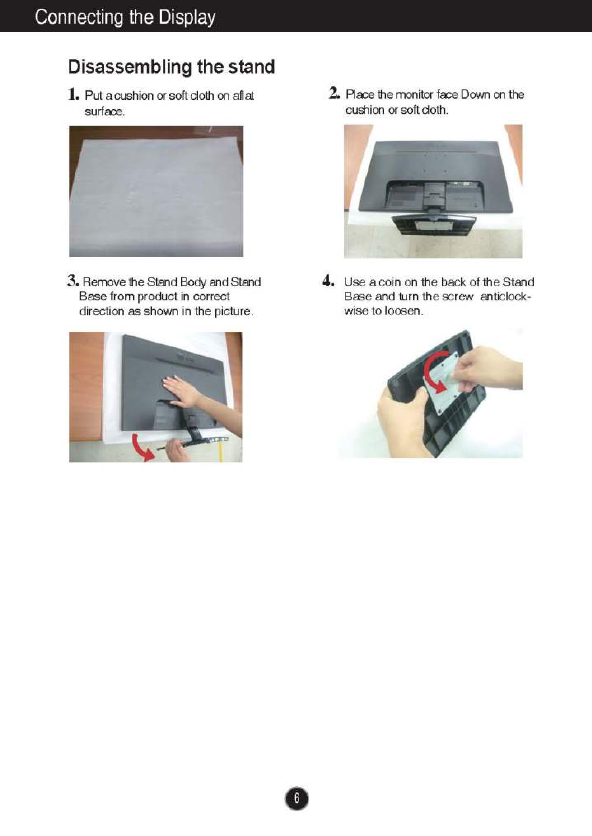 Connecting the Display

Disassembling the stand

1. Put a cushion or soft cloth on a flat surface.

2. Place the monitor face Down on the cushion or soft cloth.

3. Remove the Stand Body and Stand Base from product in correct direction as shown in the picture.

4. Use a coin on the back of the Stand Base and turn the screw anticlockwise to loosen.

6