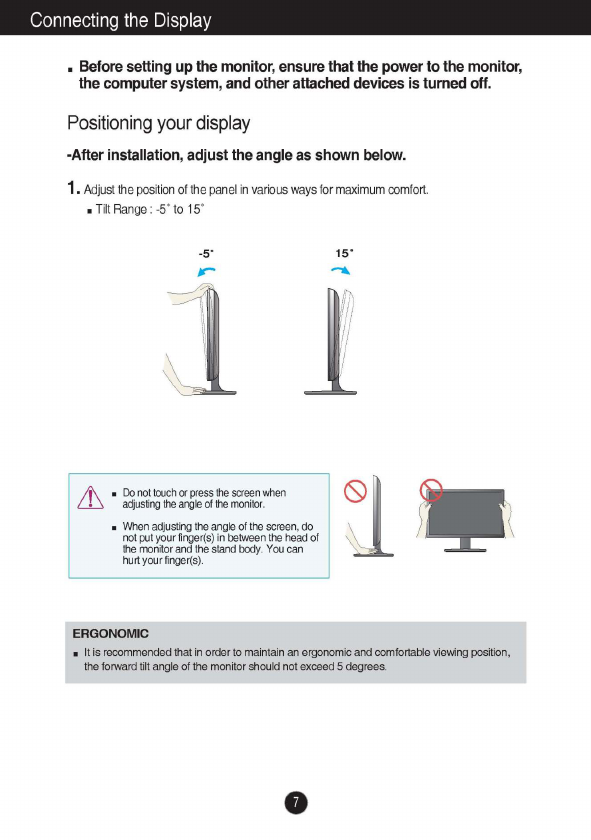 Connecting the Display

■ Before setting up the monitor, ensure that the power to the monitor, the computer system, and other attached devices is turned off.

Positioning your display

-After installation, adjust the angle as shown below.

1. Adjust the position of the panel in various ways for maximum comfort.

■ Tilt Range : -5˚ to 15˚

-5˚

15˚

■ Do not touch or press the screen when adjusting the angle of the monitor.

■ When adjusting the angle of the screen, do not put your finger(s) in between the head of the monitor and the stand body. You can hurt your finger(s).

ERGONOMIC

■ It is recommended that in order to maintain an ergonomic and comfortable viewing position, the forward tilt angle of the monitor should not exceed 5 degrees.

7