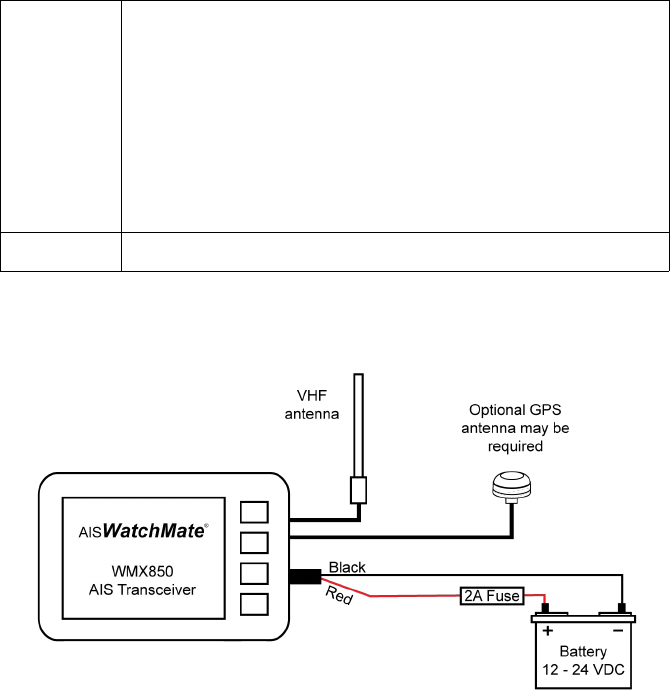 VHF antenna

Optional GPS antenna may be required

AIS WatchMate®

WMX850
AIS Transceiver

Black

Red

2A Fuse

+

−

Battery
12 - 24 VDC