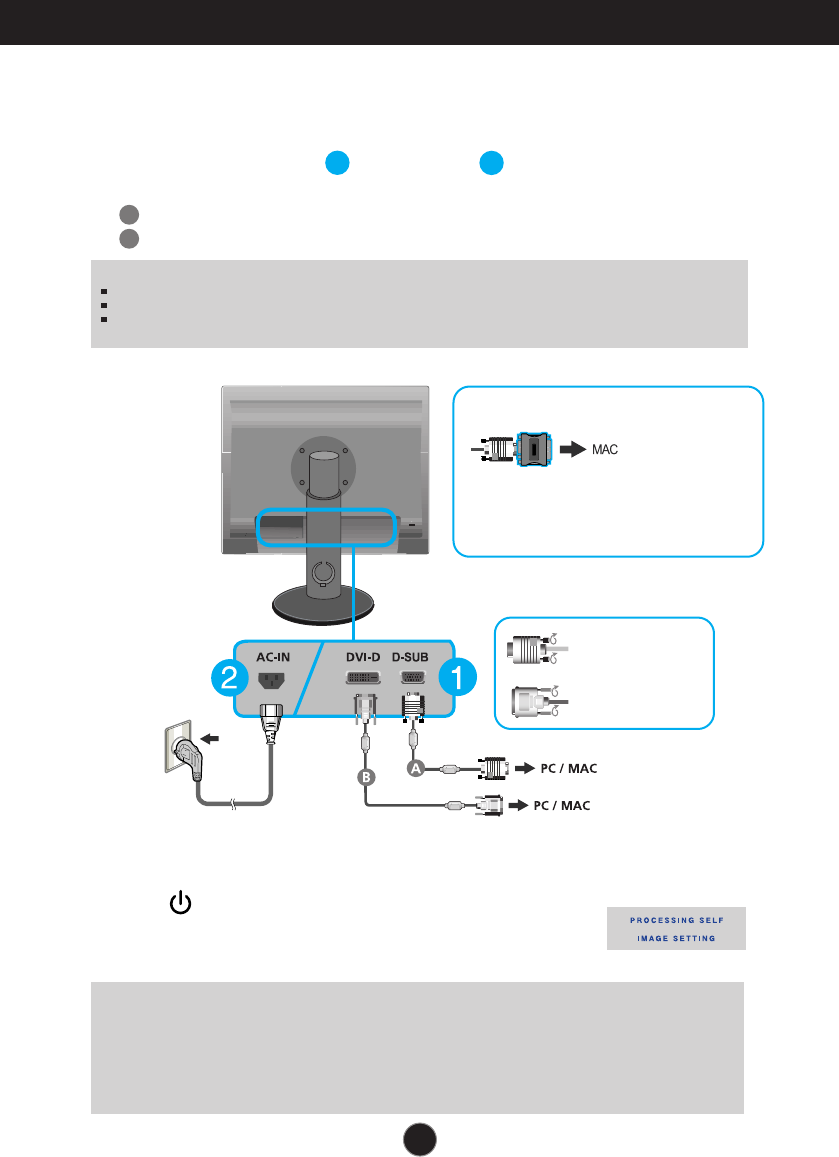 MAC

AC-IN

DVI-D

D-SUB

2

1

A

B

PC / MAC

PC / MAC

PROCESSING SELF IMAGE SETTING