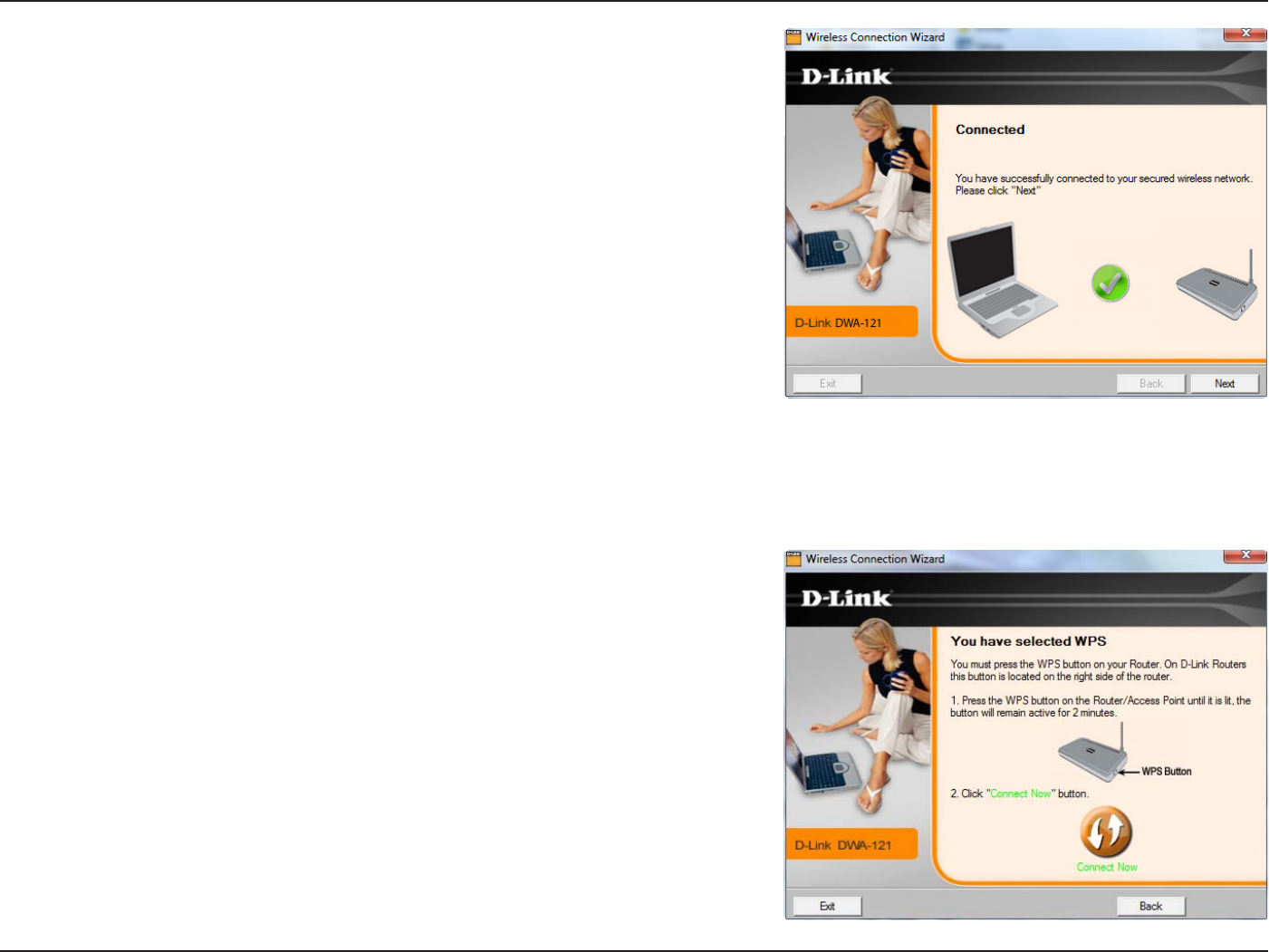 Wireless Connection Wizard

D-Link

Connected

You have successfully connected to your secured wireless network. Please click "Next"

D-Link DWA-121

Exit

Back

Next

Wireless Connection Wizard

D-Link

You have selected WPS

You must press the WPS button on your Router. On D-Link Routers this button is located on the right side of the router.

1. Press the WPS button on the Router/Access Point until it is lit, the button will remain active for 2 minutes.

WPS Button

2. Click "Connect Now" button.

Connect Now

D-Link DWA-121

Exit

Back