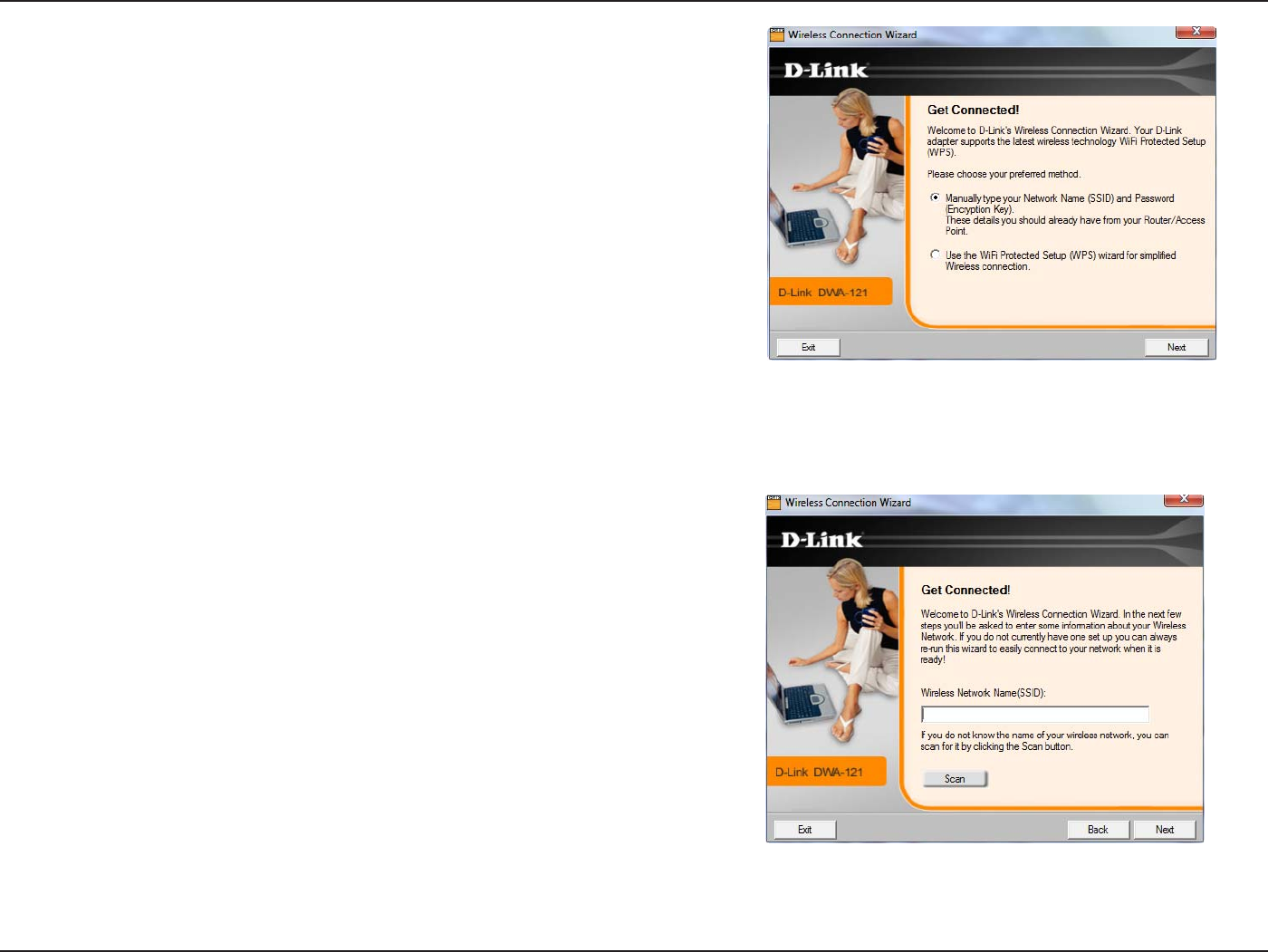 Wireless Connection Wizard

D-Link

Get Connected!

Welcome to D-Link's Wireless Connection Wizard. Your D-Link adapter supports the latest wireless technology WiFi Protected Setup (WPS).

Please choose your preferred method.

Manually type your Network Name (SSID) and Password (Encryption Key). These details you should already have from your Router/Access Point.

Use the WiFi Protected Setup (WPS) wizard for simplified Wireless connection.

D-Link DWA-121

Exit

Next

Wireless Connection Wizard

D-Link

Get Connected!

Welcome to D-Link's Wireless Connection Wizard. In the next few steps you'll be asked to enter some information about your Wireless Network. If you do not currently have one set up you can always re-run this wizard to easily connect to your network when it is ready!

Wireless Network Name(SSID):

If you do not know the name of your wireless network, you can scan for it by clicking the Scan button.

Scan

D-Link DWA-121

Exit

Back

Next