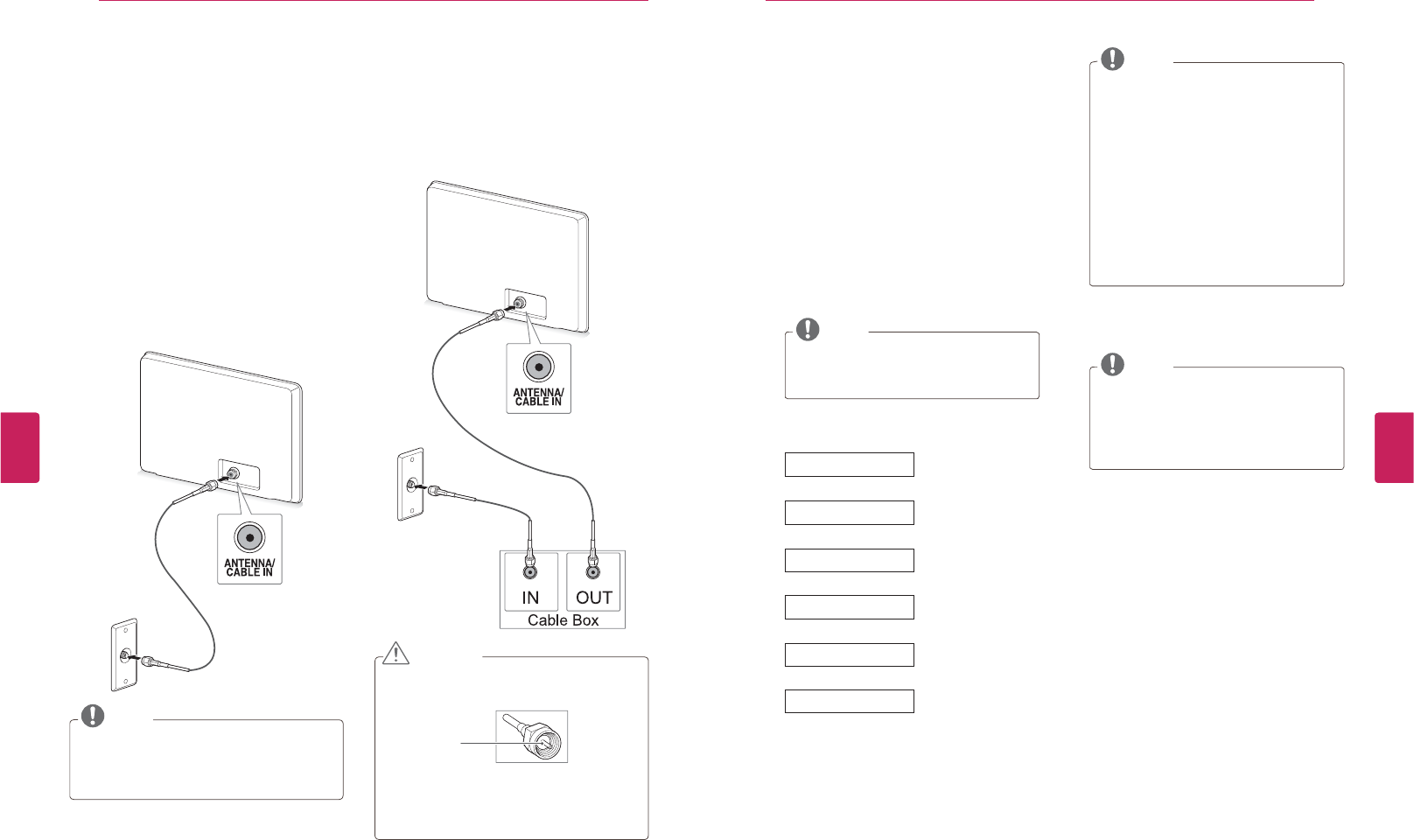 ANTENNA/ CABLE IN

ANTENNA/ CABLE IN

IN

OUT

Cable Box